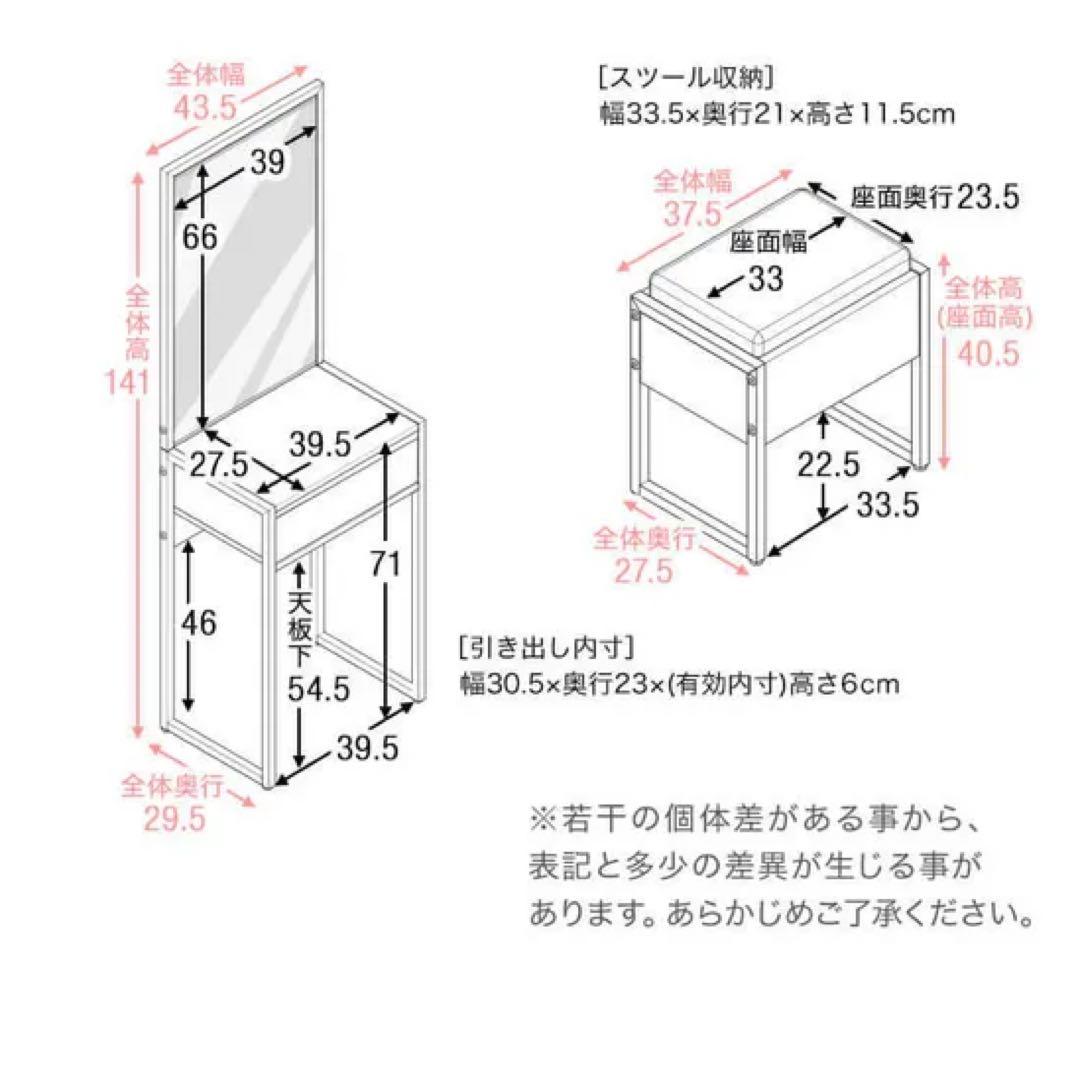 全体幅
43.5
39
66
全体高
141
39.5
27.5
71
46
天板下
54.5
39.5
全体奥行
29.5

[スツール収納]
幅33.5×奥行21×高さ11.5cm

全体幅
37.5
座面奥行23.5
座面幅
33
全体高
(座面高)
40.5
22.5
33.5
全体奥行
27.5

[引き出し内寸]
幅30.5×奥行23×(有効内寸)高さ6cm

※若干の個体差がある事から、表記と多少の差異が生じる事があります。あらかじめご了承ください。