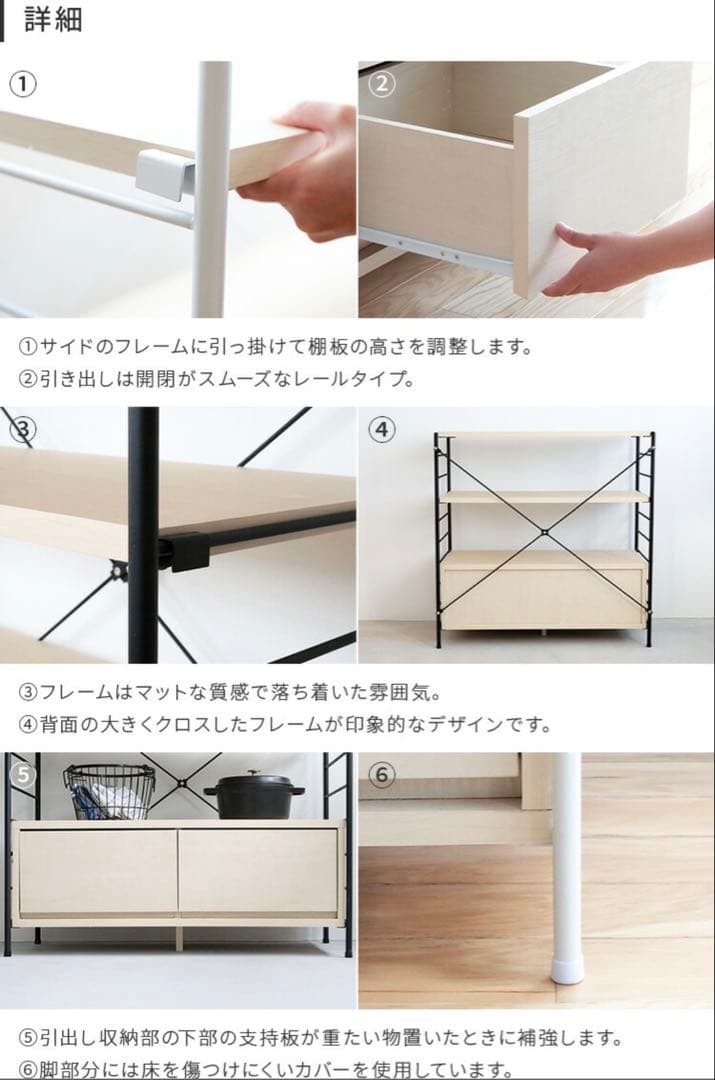 詳細

①

②

①サイドのフレームに引っ掛けて棚板の高さを調整します。
②引き出しは開閉がスムーズなレールタイプ。

③

④

③フレームはマットな質感で落ち着いた雰囲気。
④背面の大きくクロスしたフレームが印象的なデザインです。

⑤

⑥

⑤引出し収納部の下部の支持板が重たい物置いたときに補強します。
⑥脚部分には床を傷つけにくいカバーを使用しています。