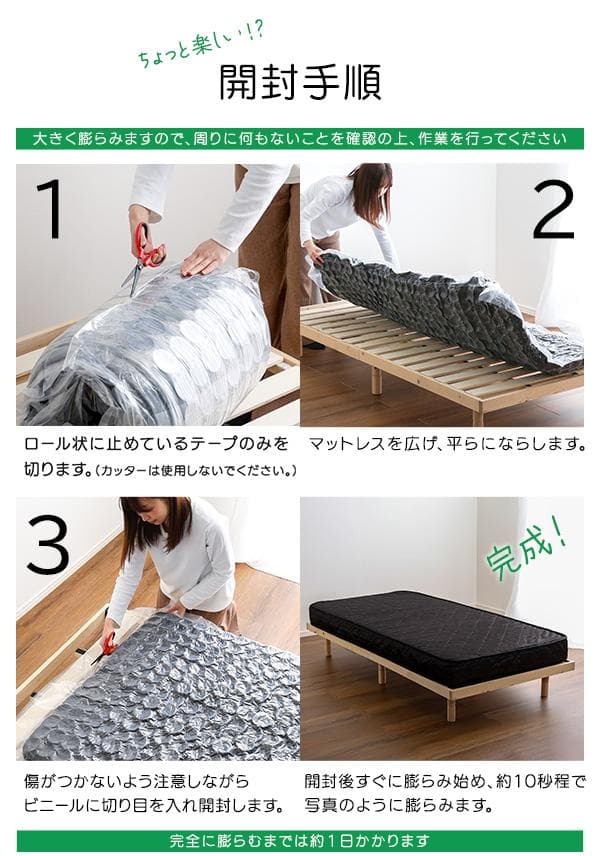 ちょっと楽しい!?
開封手順

大きく膨らみますので、周りに何もないことを確認の上、作業を行ってください

1

2

ロール状に止めているテープのみを切ります。(カッターは使用しないでください。)

マットレスを広げ、平らにならします。

3

完成!

傷がつかないよう注意しながらビニールに切り目を入れ開封します。

開封後すぐに膨らみ始め、約10秒程で写真のように膨らみます。

完全に膨らむまでは約1日かかります