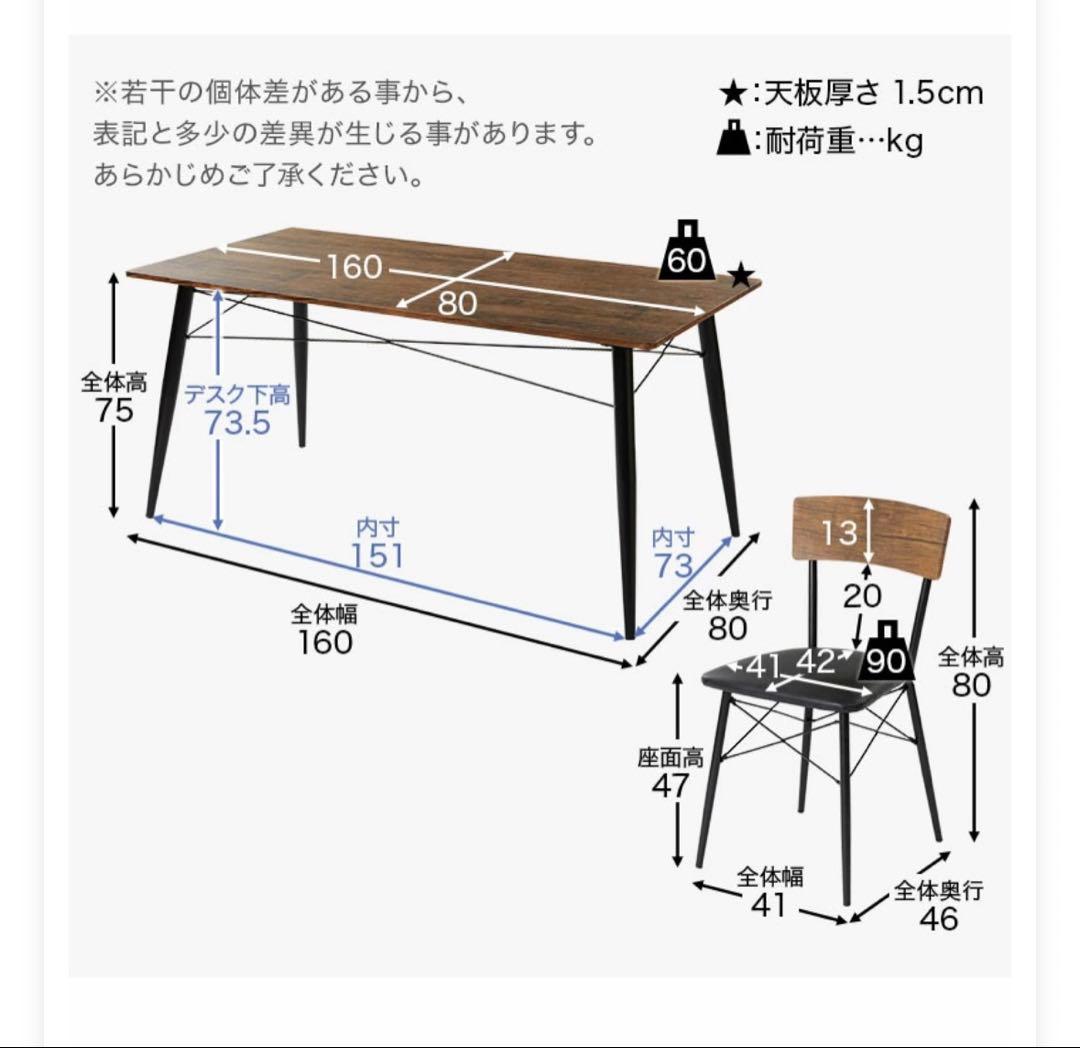 ※若干の個体差がある事から、
表記と多少の差異が生じる事があります。
あらかじめご了承ください。

★:天板厚さ 1.5cm
:耐荷重…kg

160
80
60
★

全体高
75

デスク下高
73.5

内寸
151

内寸
73

全体幅
160

全体奥行
80

13
20
41
42
90

全体高
80

座面高
47

全体幅
41

全体奥行
46