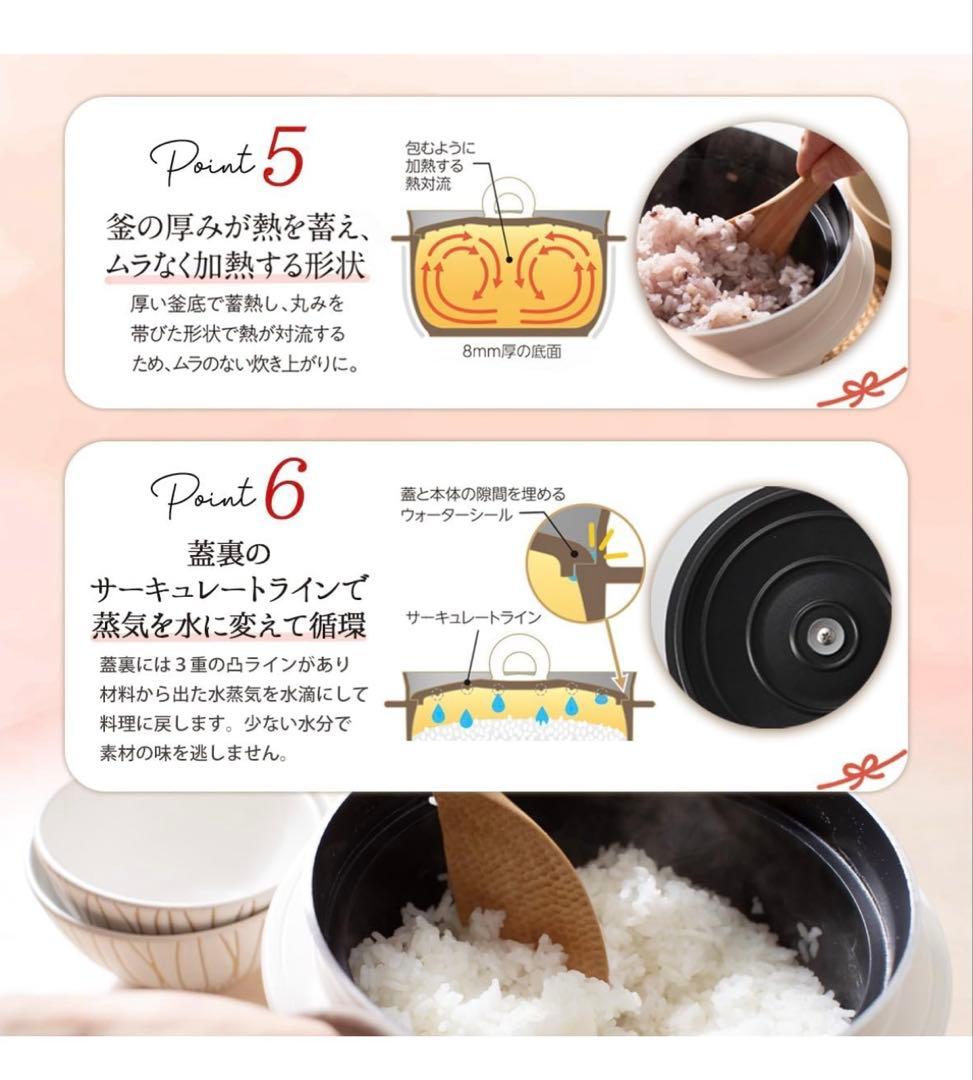 Point 5

釜の厚みが熱を蓄え、ムラなく加熱する形状

厚い釜底で蓄熱し、丸みを帯びた形状で熱が対流するため、ムラのない炊き上がりに。

包むように加熱する熱対流

8mm厚の底面

Point 6

蓋裏のサーキュレートラインで蒸気を水に変えて循環

蓋裏には３重の凸ラインがあり材料から出た水蒸気を水滴にして料理に戻します。少ない水分で素材の味を逃しません。

蓋と本体の隙間を埋めるウォーターシール

サーキュレートライン