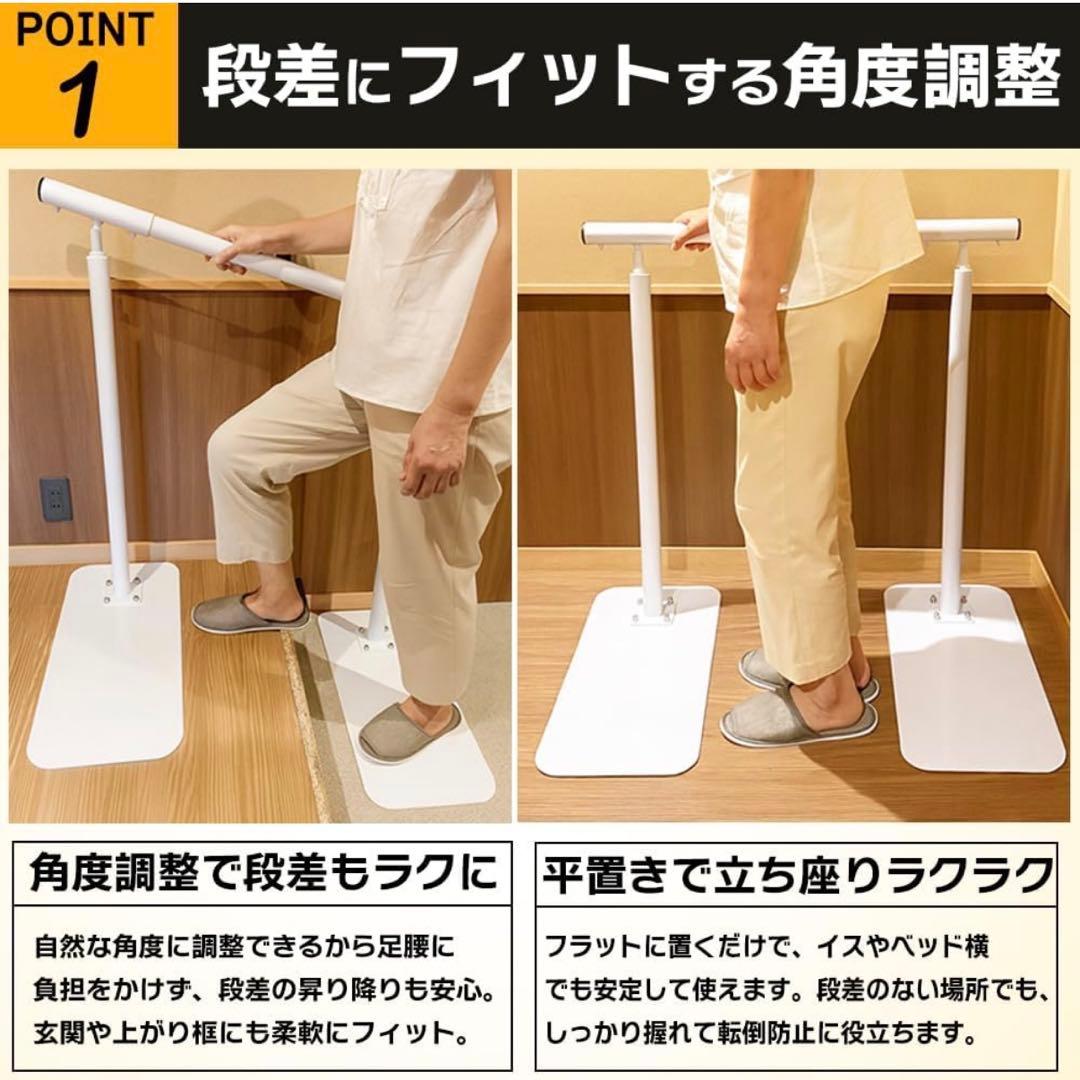 POINT 1

段差にフィットする角度調整

角度調整で段差もラクに

自然な角度に調整できるから足腰に負担をかけず、段差の昇り降りも安心。玄関や上がり框にも柔軟にフィット。

平置きで立ち座りラクラク

フラットに置くだけで、イスやベッド横でも安定して使えます。段差のない場所でも、しっかり握れて転倒防止に役立ちます。