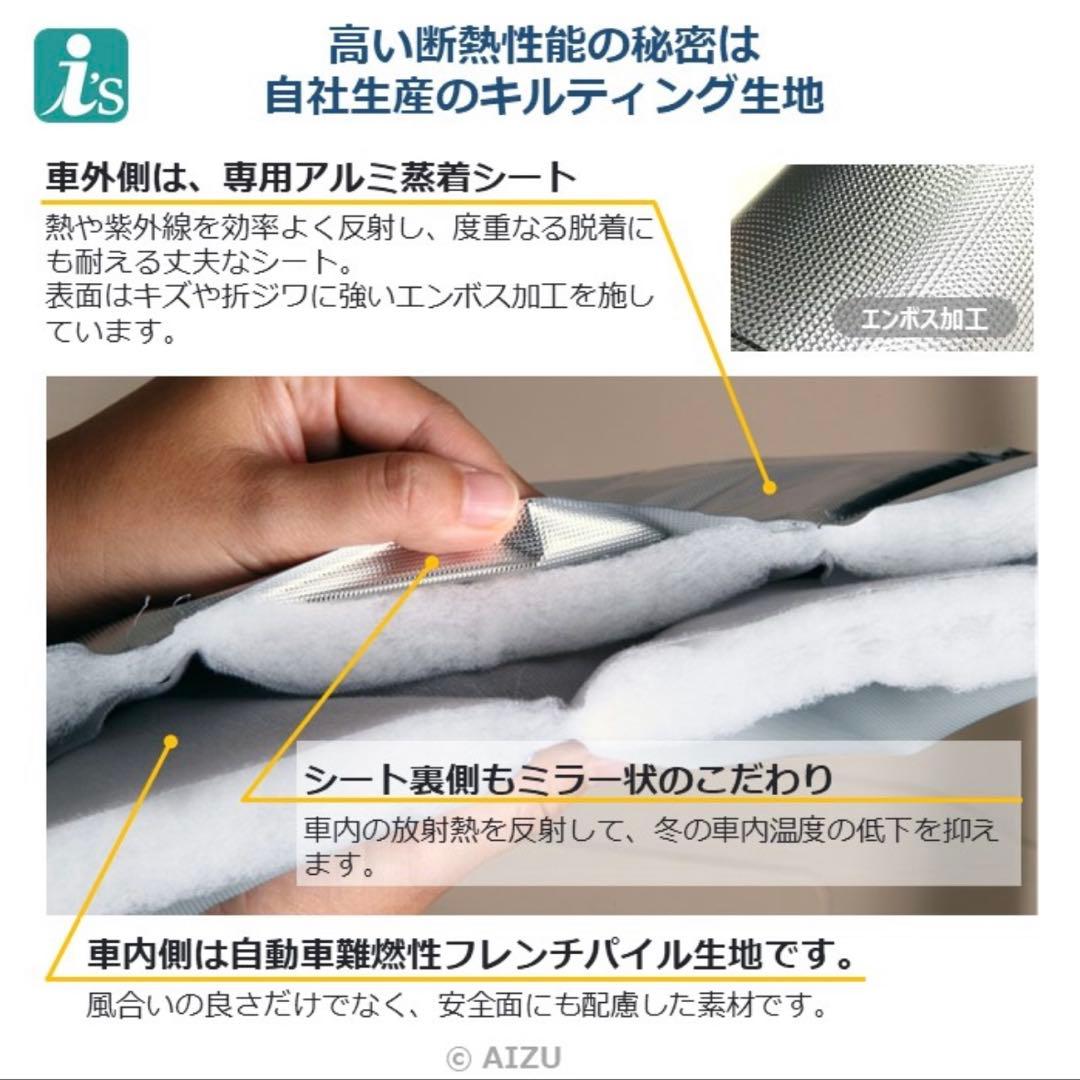 i's

高い断熱性能の秘密は
自社生産のキルティング生地

車外側は、専用アルミ蒸着シート

熱や紫外線を効率よく反射し、度重なる脱着にも耐える丈夫なシート。
表面はキズや折ジワに強いエンボス加工を施しています。

エンボス加工

シート裏側もミラー状のこだわり

車内の放射熱を反射して、冬の車内温度の低下を抑えます。

車内側は自動車難燃性フレンチパイル生地です。

風合いの良さだけでなく、安全面にも配慮した素材です。

© AIZU