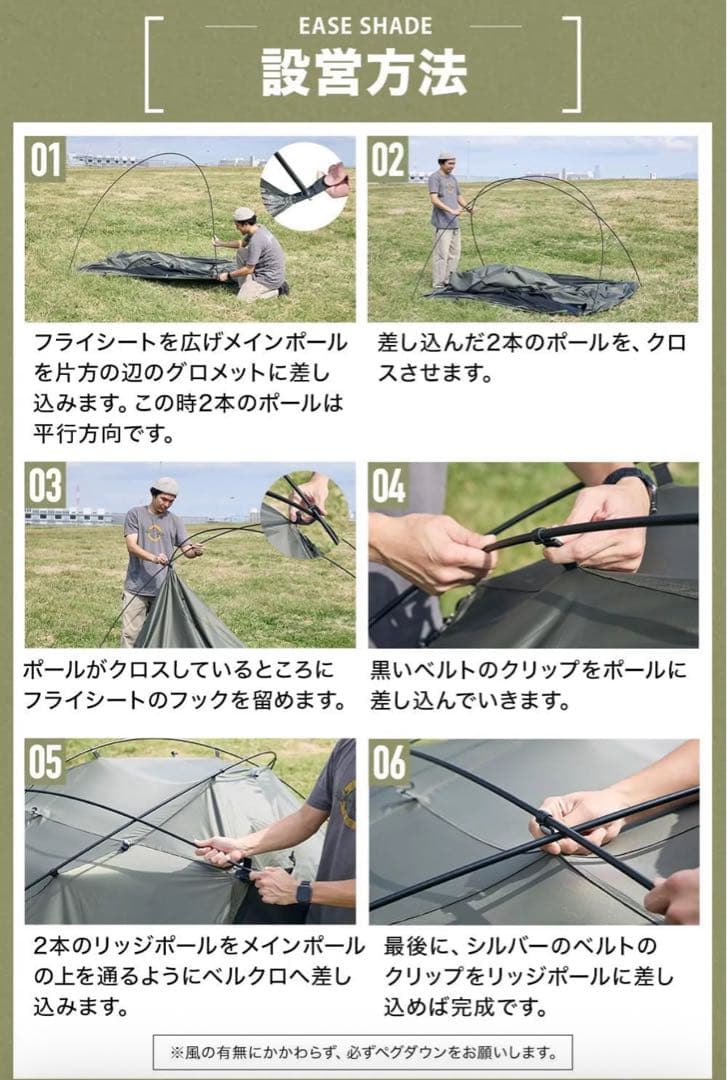 EASE SHADE

設営方法

01

フライシートを広げメインポールを片方の辺のグロメットに差し込みます。この時2本のポールは平行方向です。

02

差し込んだ2本のポールを、クロスさせます。

03

ポールがクロスしているところにフライシートのフックを留めます。

04

黒いベルトのクリップをポールに差し込んでいきます。

05

2本のリッジポールをメインポールの上を通るようにベルクロへ差し込みます。

06

最後に、シルバーのベルトのクリップをリッジポールに差し込めば完成です。

※風の有無にかかわらず、必ずペグダウンをお願いします。