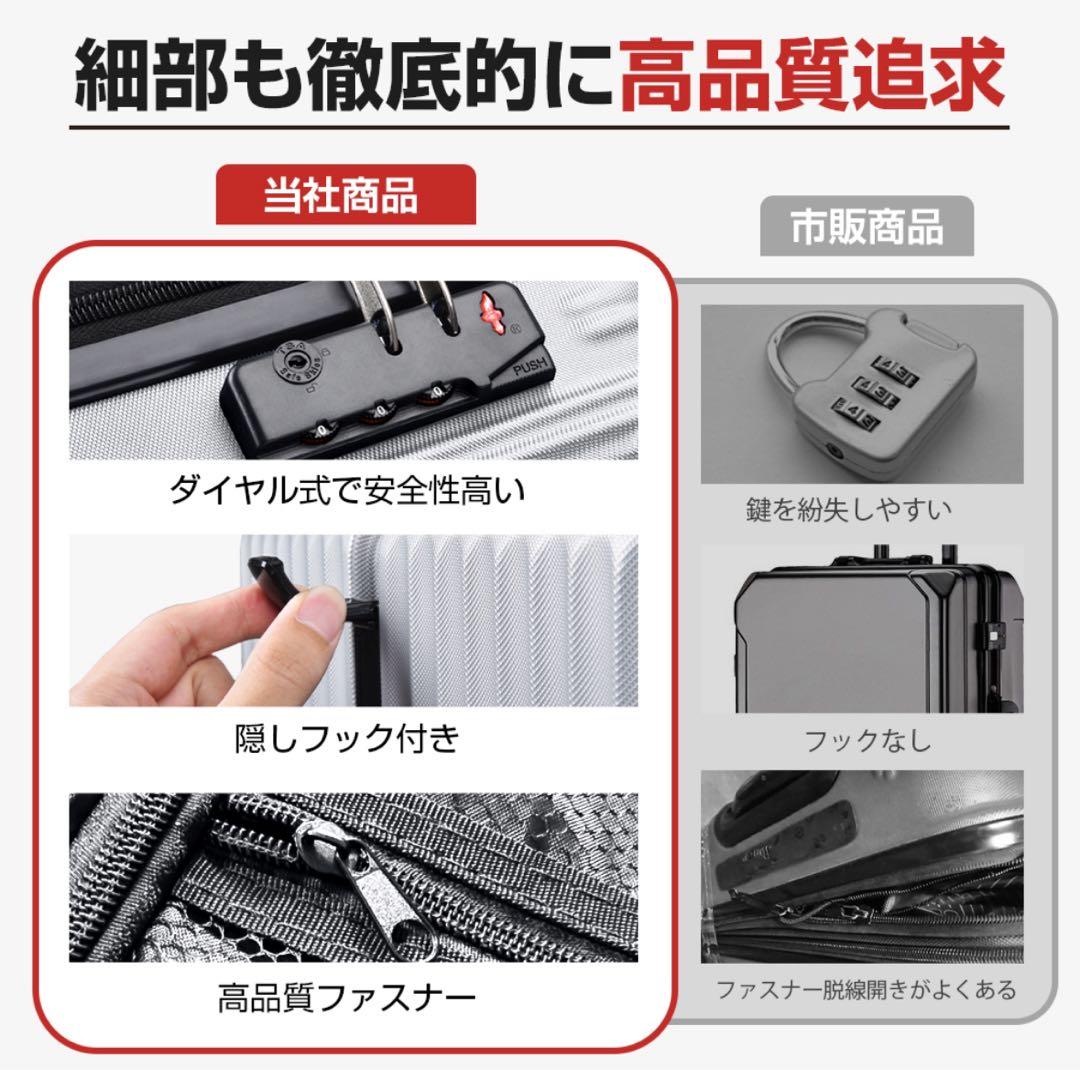 細部も徹底的に高品質追求

当社商品

PUSH

ダイヤル式で安全性高い

隠しフック付き

高品質ファスナー

市販商品

鍵を紛失しやすい

フックなし

ファスナー脱線開きがよくある