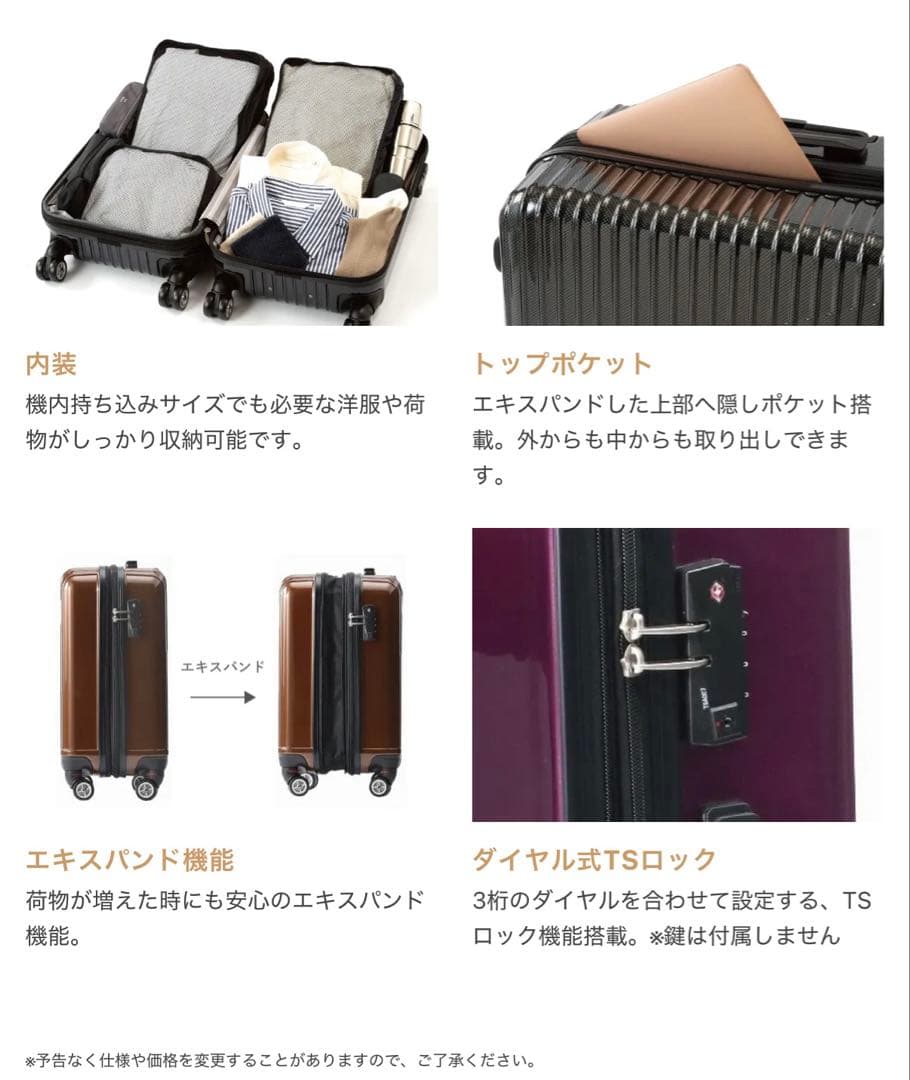 内装

機内持ち込みサイズでも必要な洋服や荷物がしっかり収納可能です。

トップポケット

エキスパンドした上部へ隠しポケット搭載。外からも中からも取り出しできます。

エキスパンド

エキスパンド機能

荷物が増えた時にも安心のエキスパンド機能。

ダイヤル式TSロック

3桁のダイヤルを合わせて設定する、TSロック機能搭載。※鍵は付属しません

※予告なく仕様や価格を変更することがありますので、ご了承ください。