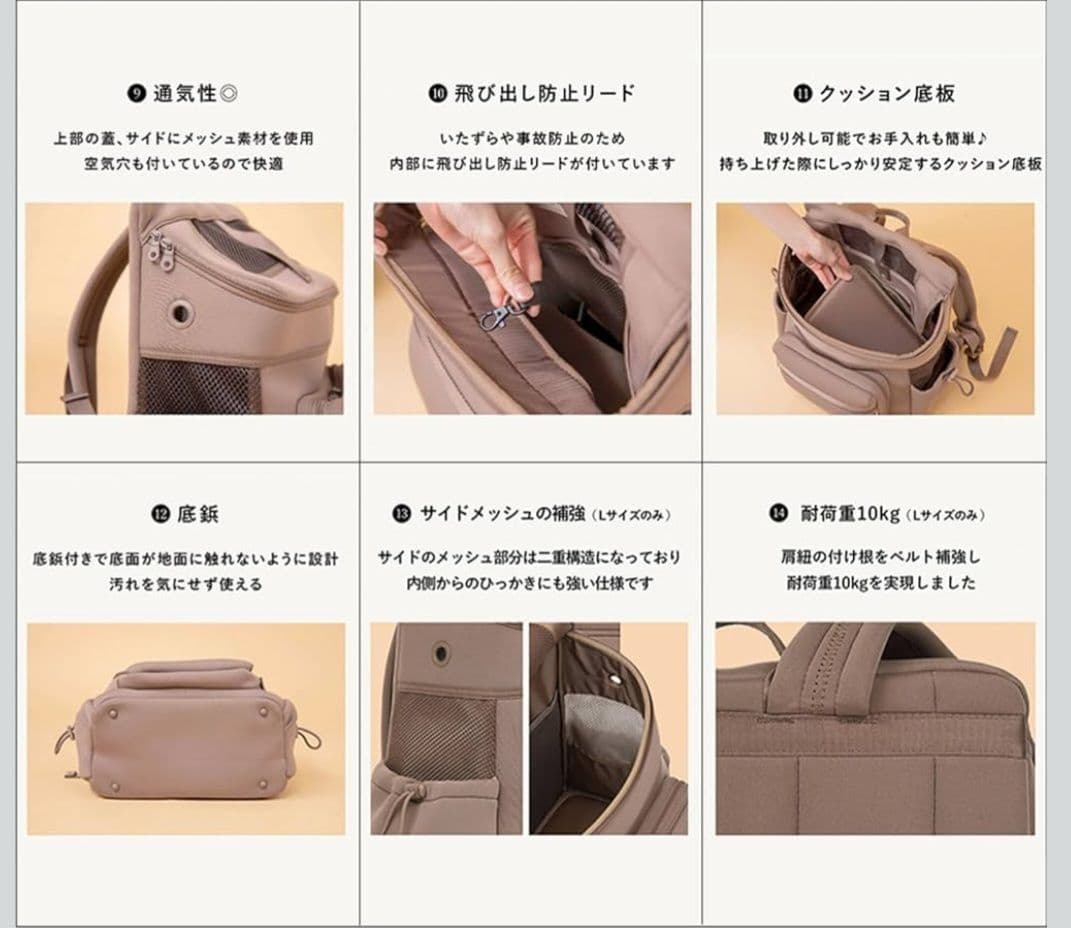 ❾ 通気性◎

上部の蓋、サイドにメッシュ素材を使用
空気穴も付いているので快適

❿ 飛び出し防止リード

いたずらや事故防止のため
内部に飛び出し防止リードが付いています

⓫ クッション底板

取り外し可能でお手入れも簡単♪
持ち上げた際にしっかり安定するクッション底板

⓬ 底鋲

底鋲付きで底面が地面に触れないように設計
汚れを気にせず使える

⓭ サイドメッシュの補強（Lサイズのみ）

サイドのメッシュ部分は二重構造になっており
内側からのひっかきにも強い仕様です

⓮ 耐荷重10kg（Lサイズのみ）

肩紐の付け根をベルト補強し
耐荷重10kgを実現しました