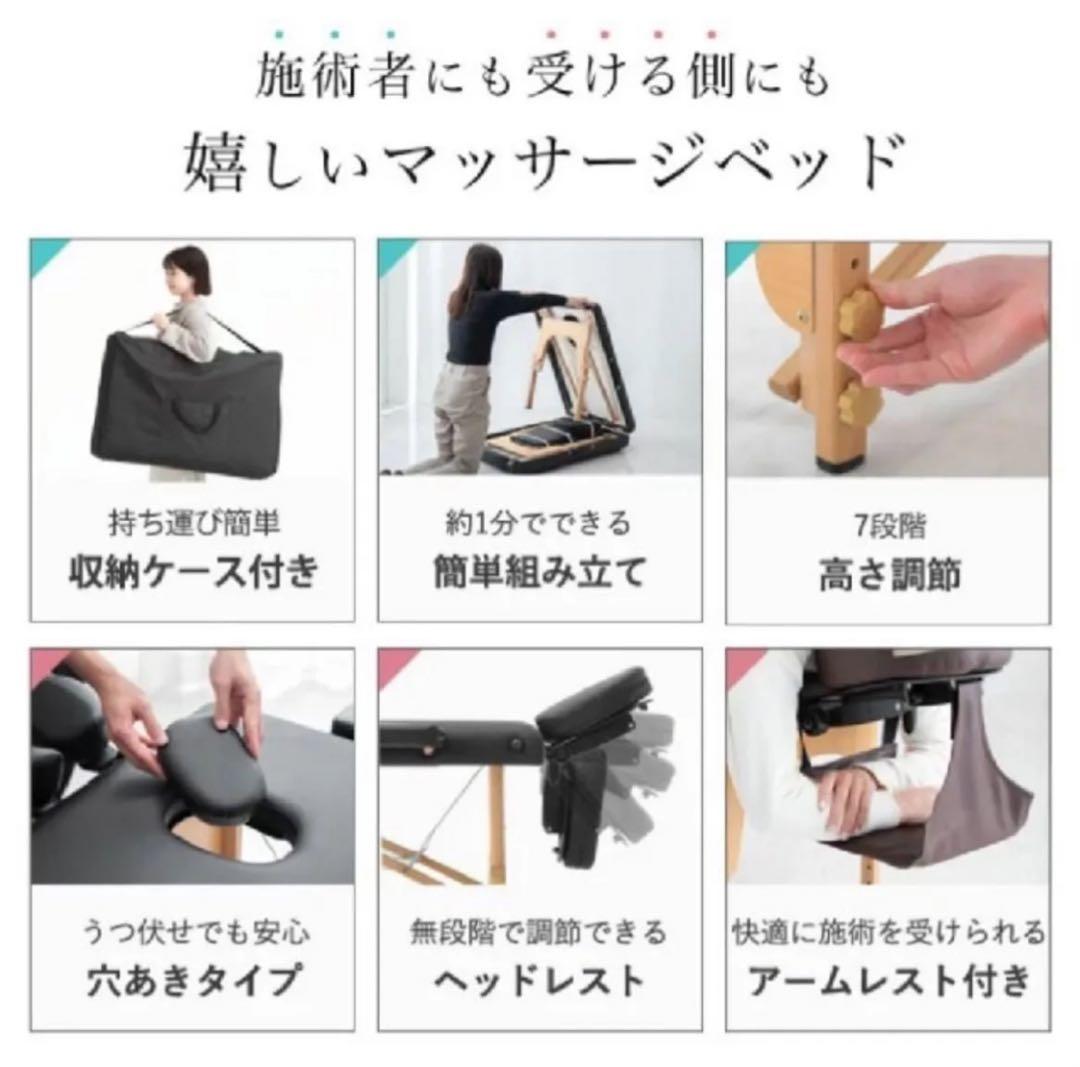 施術者にも受ける側にも
嬉しいマッサージベッド

持ち運び簡単
収納ケース付き

約1分でできる
簡単組み立て

7段階
高さ調節

うつ伏せでも安心
穴あきタイプ

無段階で調節できる
ヘッドレスト

快適に施術を受けられる
アームレスト付き