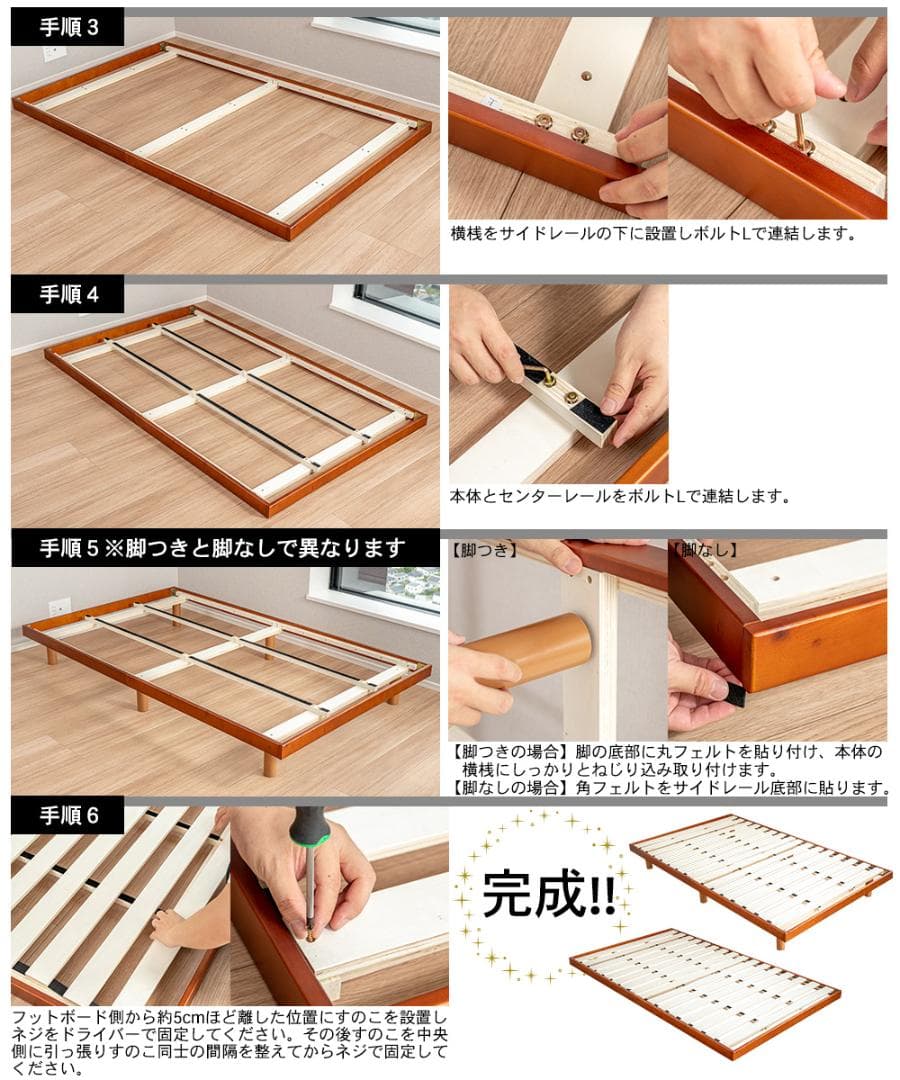 手順３

横桟をサイドレールの下に設置しボルトLで連結します。

手順４

本体とセンターレールをボルトLで連結します。

手順５※脚つきと脚なしで異なります

【脚つき】

【脚なし】

【脚つきの場合】脚の底部に丸フェルトを貼り付け、本体の横桟にしっかりとねじり込み取り付けます。
【脚なしの場合】角フェルトをサイドレール底部に貼ります。

手順６

フットボード側から約5cmほど離した位置にすのこを設置しネジをドライバーで固定してください。その後すのこを中央側に引っ張りすのこ同士の間隔を整えてからネジで固定してください。

完成!!