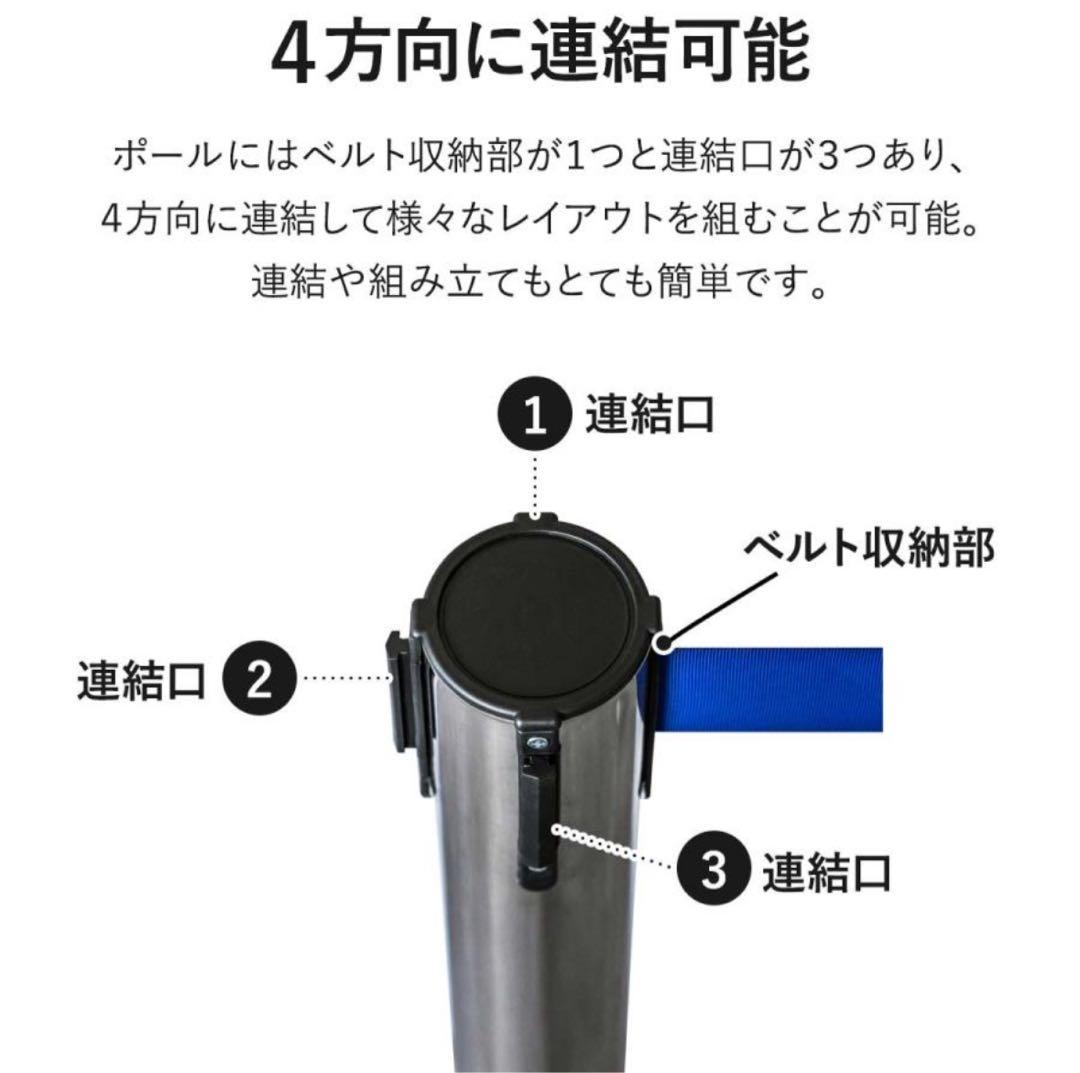 4方向に連結可能

ポールにはベルト収納部が1つと連結口が3つあり、4方向に連結して様々なレイアウトを組むことが可能。連結や組み立てもとても簡単です。

1 連結口

ベルト収納部

連結口 2

3 連結口