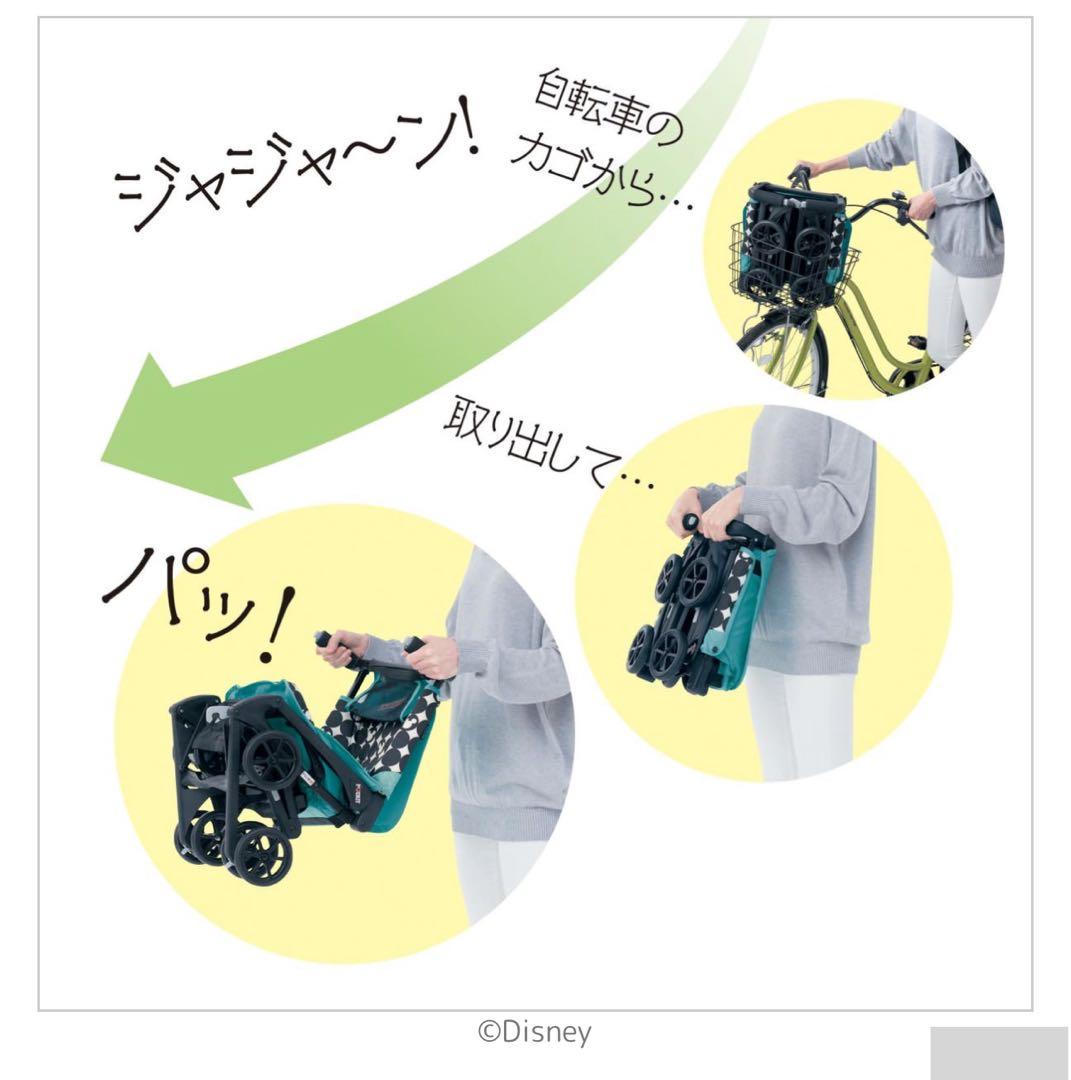 ジャジャ〜ン!

自転車のカゴから…

取り出して…

パッ!

©Disney