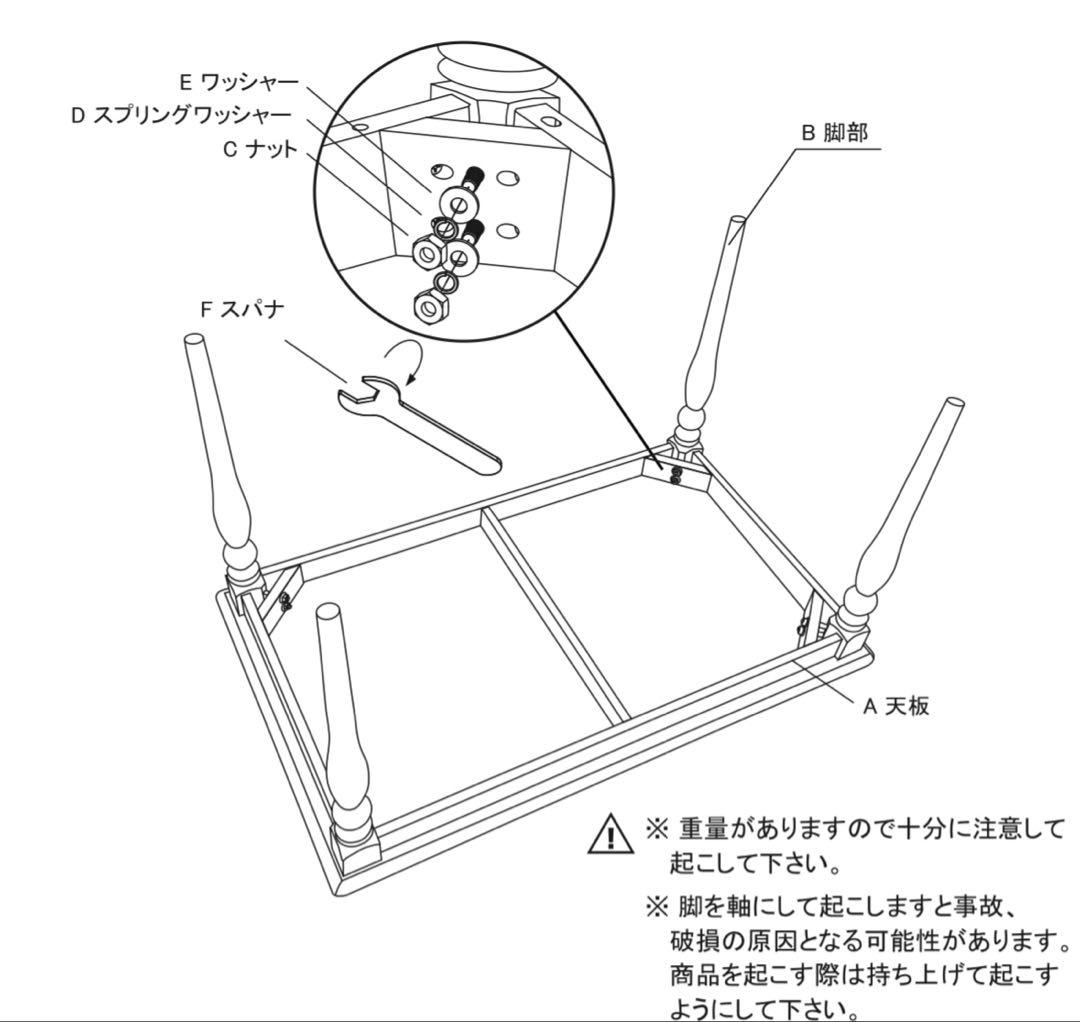 E ワッシャー
D スプリングワッシャー
C ナット

B 脚部

F スパナ

A 天板

※ 重量がありますので十分に注意して起こして下さい。

※ 脚を軸にして起こしますと事故、破損の原因となる可能性があります。商品を起こす際は持ち上げて起こすようにして下さい。