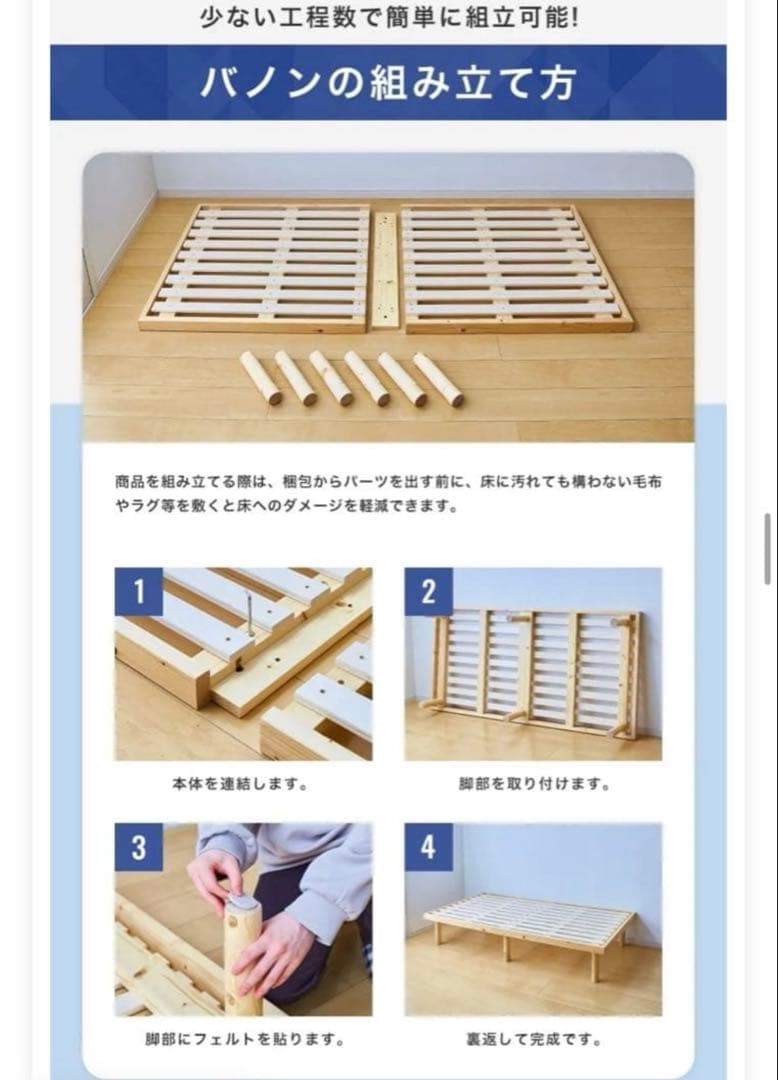 少ない工程数で簡単に組立可能!

バノンの組み立て方

商品を組み立てる際は、梱包からパーツを出す前に、床に汚れても構わない毛布やラグ等を敷くと床へのダメージを軽減できます。

1
本体を連結します。

2
脚部を取り付けます。

3
脚部にフェルトを貼ります。

4
裏返して完成です。