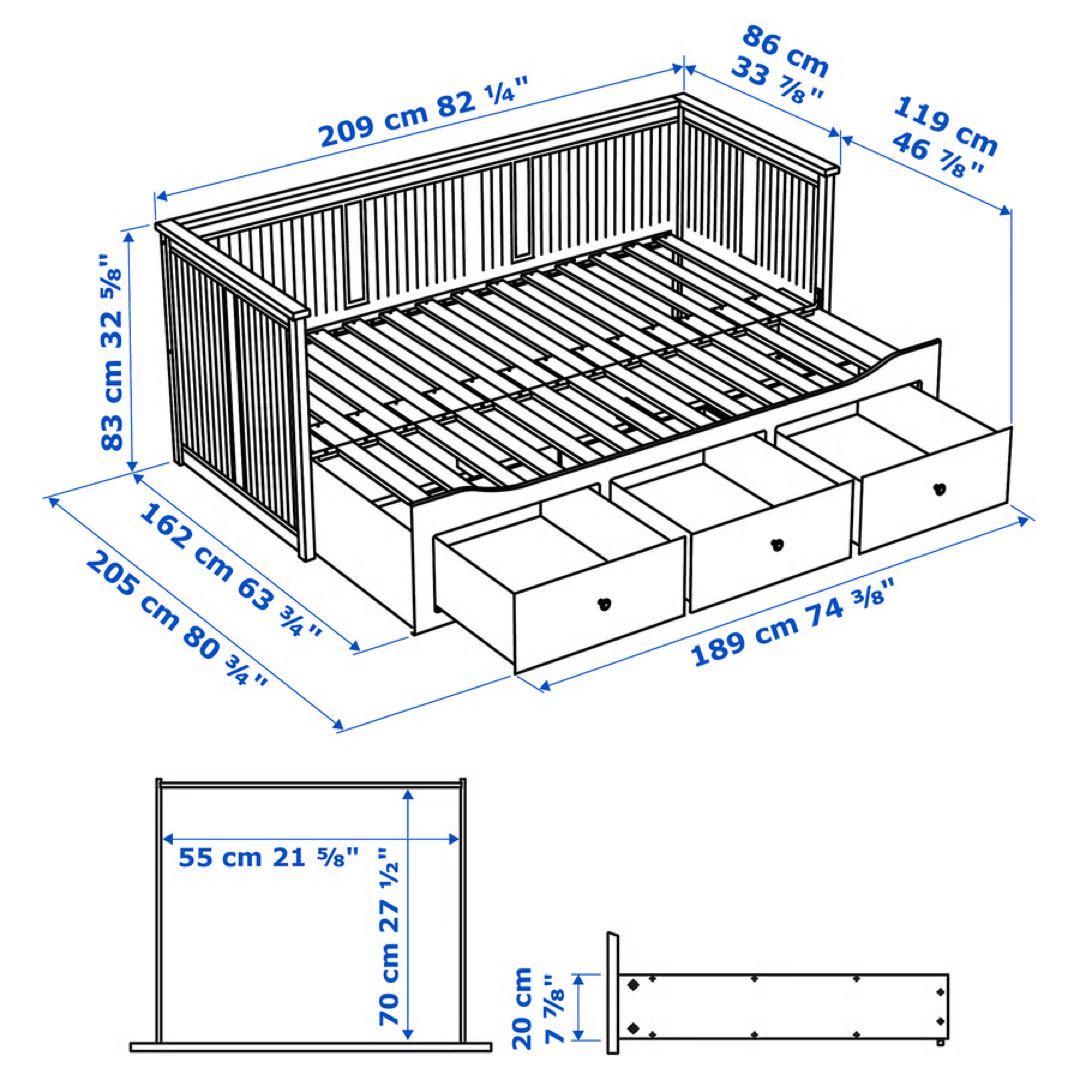 209 cm 82 ¼"

86 cm
33 ⅞"

119 cm
46 ⅞"

83 cm 32 ⅝"

162 cm 63 ¾"

205 cm 80 ¾"

189 cm 74 ⅜"

55 cm 21 ⅝"

70 cm 27 ½"

20 cm
7 ⅞"