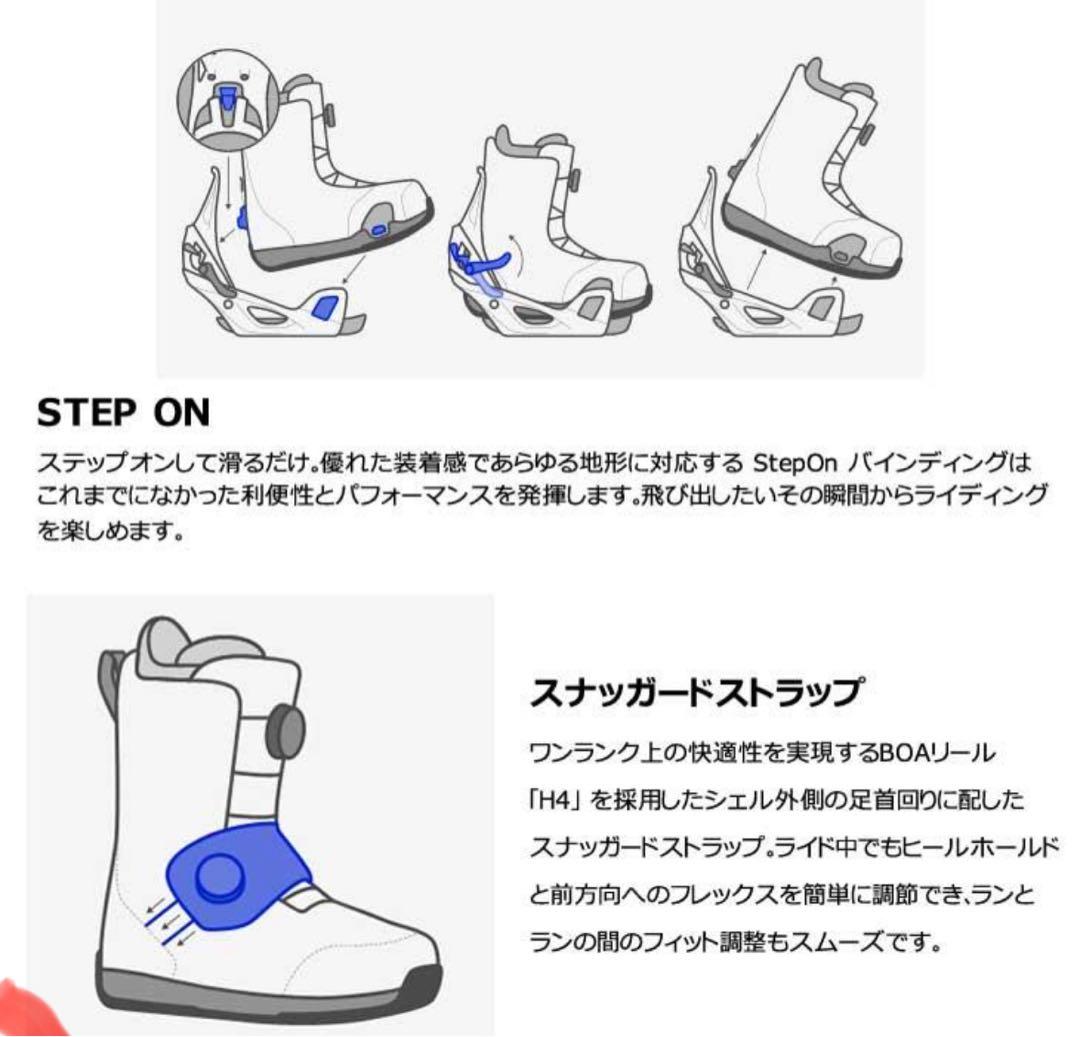 STEP ON

ステップオンして滑るだけ。優れた装着感であらゆる地形に対応する StepOn バインディングはこれまでになかった利便性とパフォーマンスを発揮します。飛び出したいその瞬間からライディングを楽しめます。

スナッガードストラップ

ワンランク上の快適性を実現するBOAリール「H4」を採用したシェル外側の足首回りに配したスナッガードストラップ。ライド中でもヒールホールドと前方向へのフレックスを簡単に調節でき、ランとランの間のフィット調整もスムーズです。