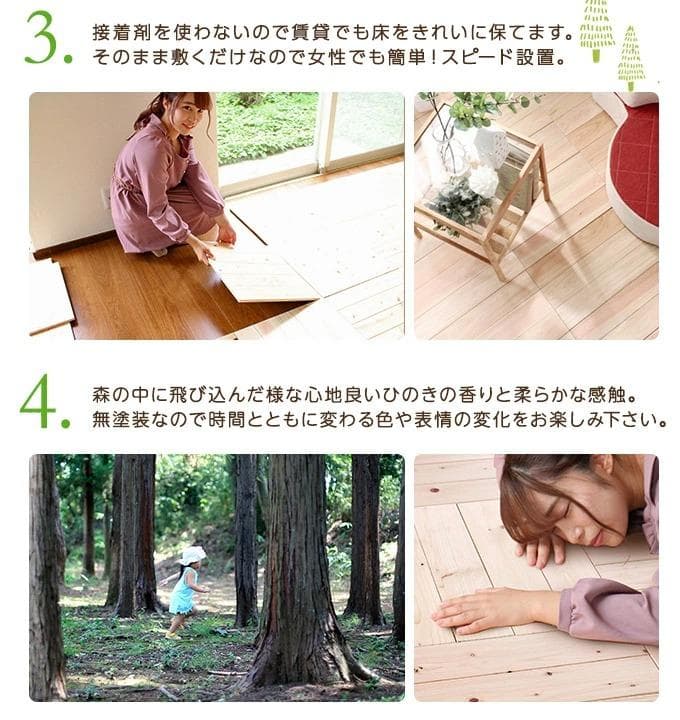 3. 接着剤を使わないので賃貸でも床をきれいに保てます。そのまま敷くだけなので女性でも簡単！スピード設置。

4. 森の中に飛び込んだ様な心地良いひのきの香りと柔らかな感触。無塗装なので時間とともに変わる色や表情の変化をお楽しみ下さい。