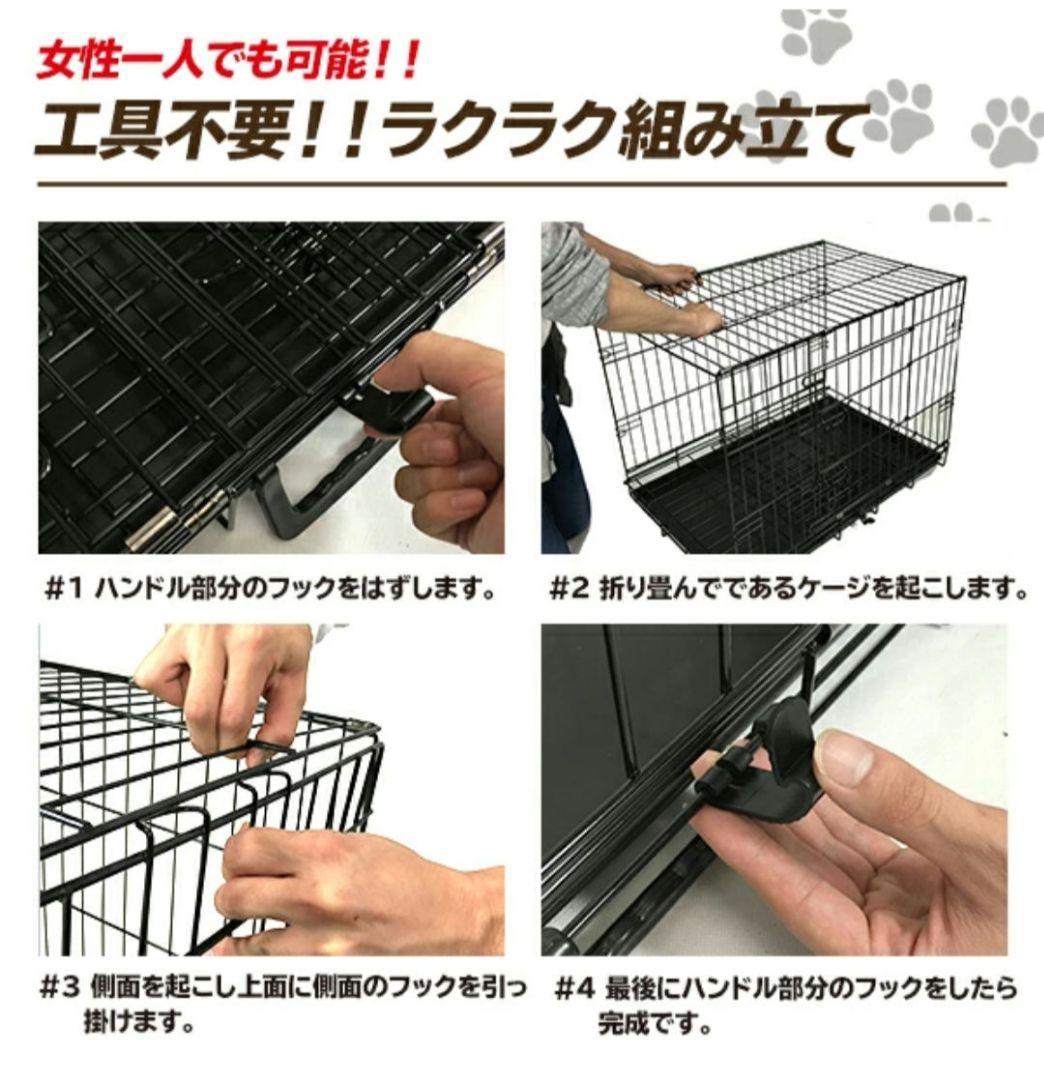 女性一人でも可能!!
工具不要!!ラクラク組み立て

#1 ハンドル部分のフックをはずします。

#2 折り畳んでであるケージを起こします。

#3 側面を起こし上面に側面のフックを引っ掛けます。

#4 最後にハンドル部分のフックをしたら完成です。