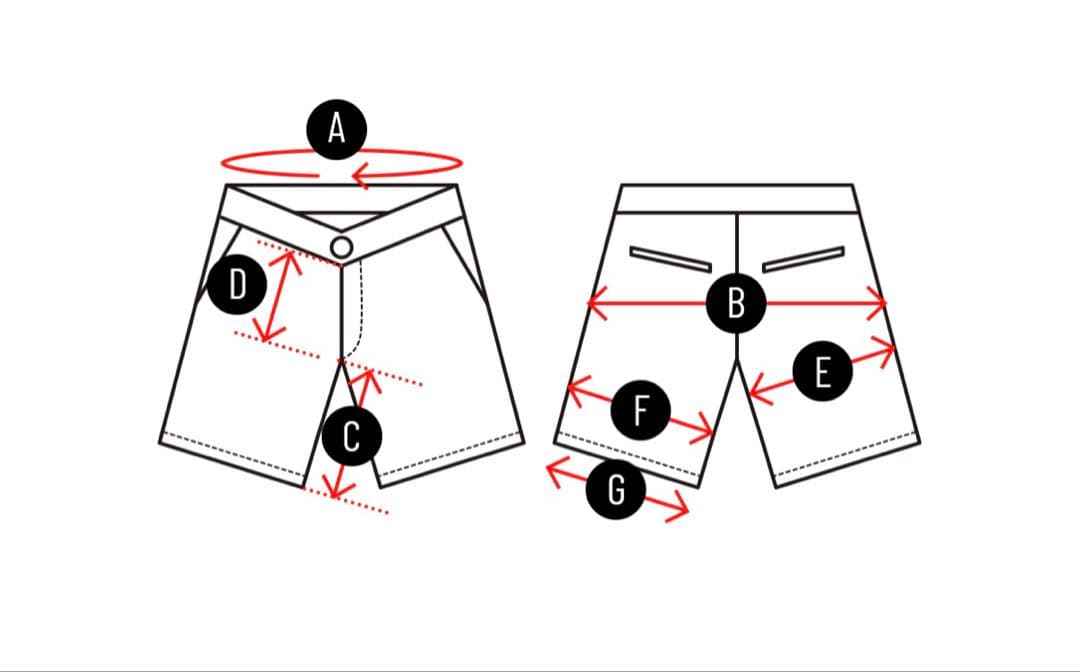 A
D
C
B
E
F
G