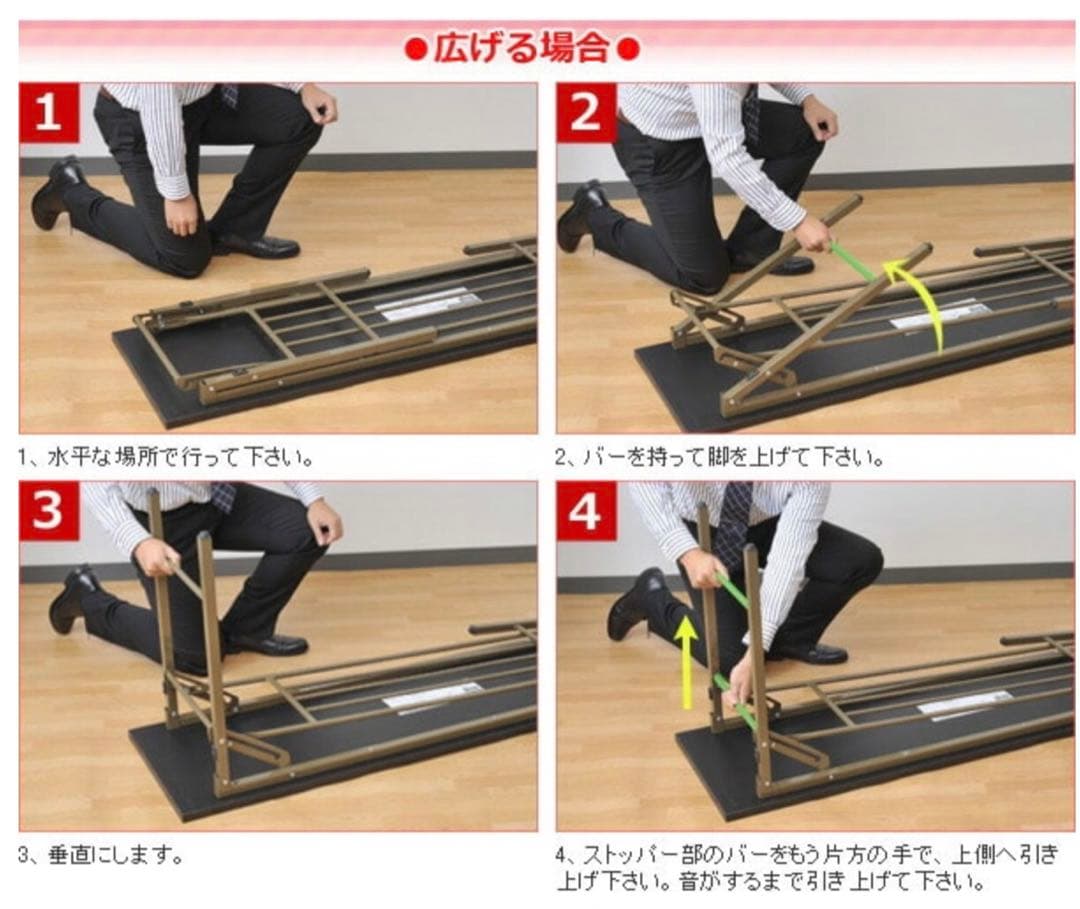 ●広げる場合●

1

1、水平な場所で行って下さい。

2

2、バーを持って脚を上げて下さい。

3

3、垂直にします。

4

4、ストッパー部のバーをもう片方の手で、上側へ引き上げ下さい。音がするまで引き上げて下さい。