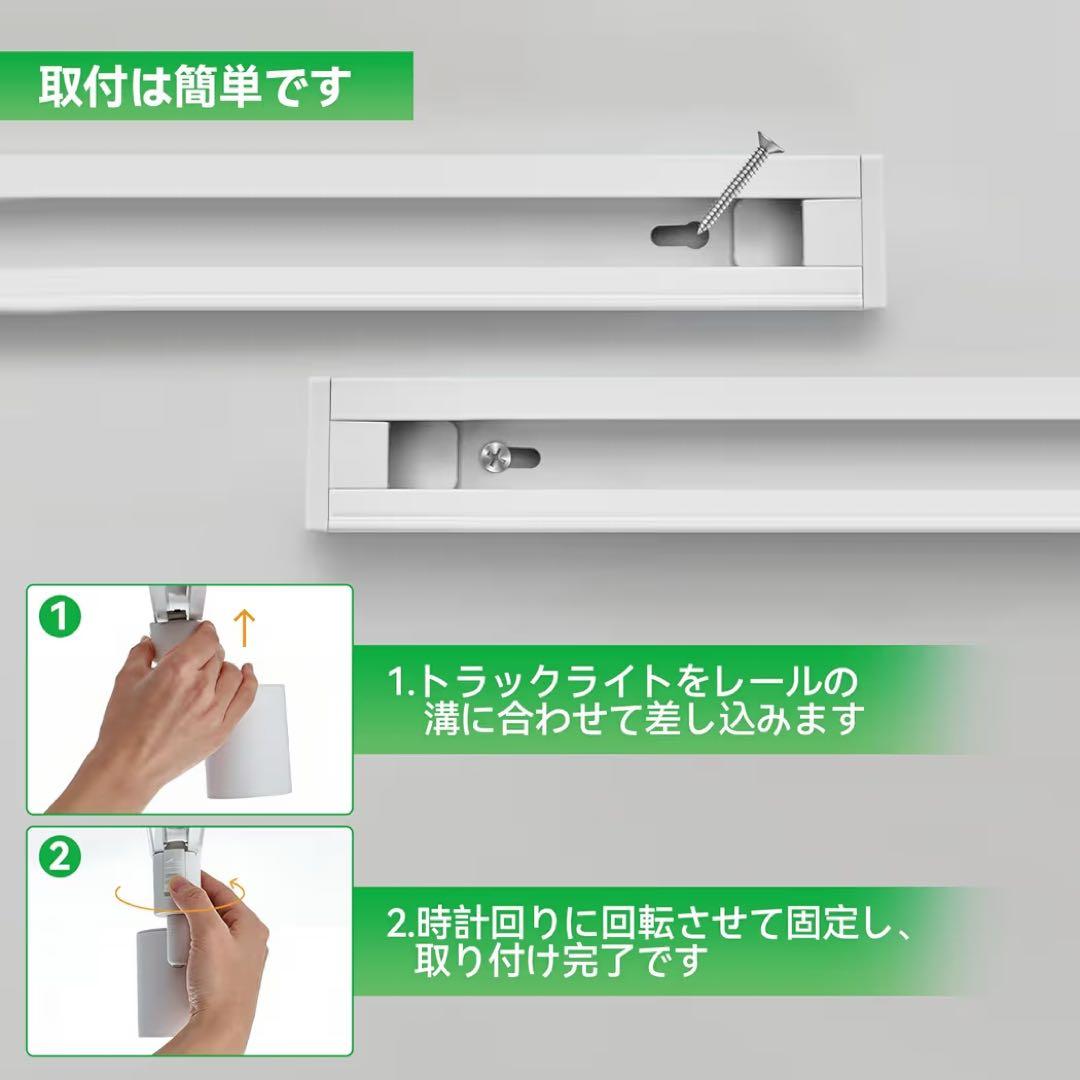 取付は簡単です

1

1.トラックライトをレールの溝に合わせて差し込みます

2

2.時計回りに回転させて固定し、取り付け完了です