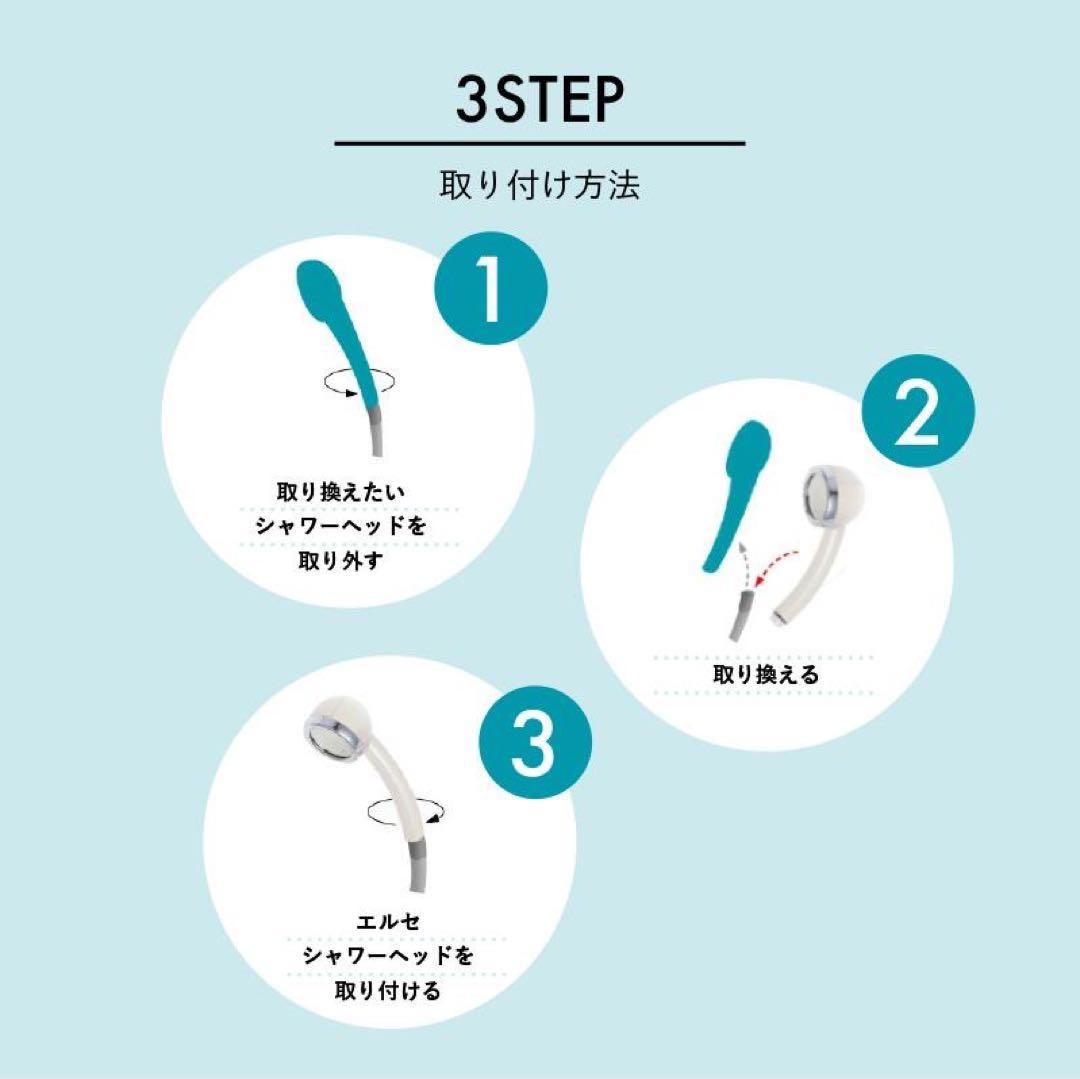 3STEP

取り付け方法

1

取り換えたい
シャワーヘッドを
取り外す

2

取り換える

3

エルセ
シャワーヘッドを
取り付ける