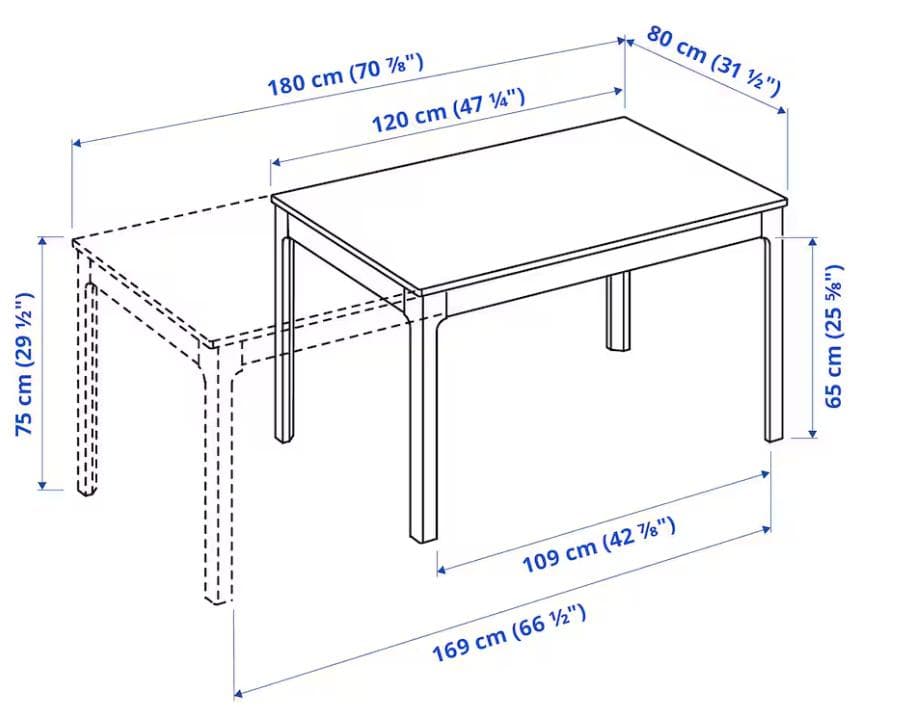 180 cm (70 ⅞")

80 cm (31 ½")

120 cm (47 ¼")

75 cm (29 ½")

65 cm (25 ⅝")

109 cm (42 ⅞")

169 cm (66 ½")