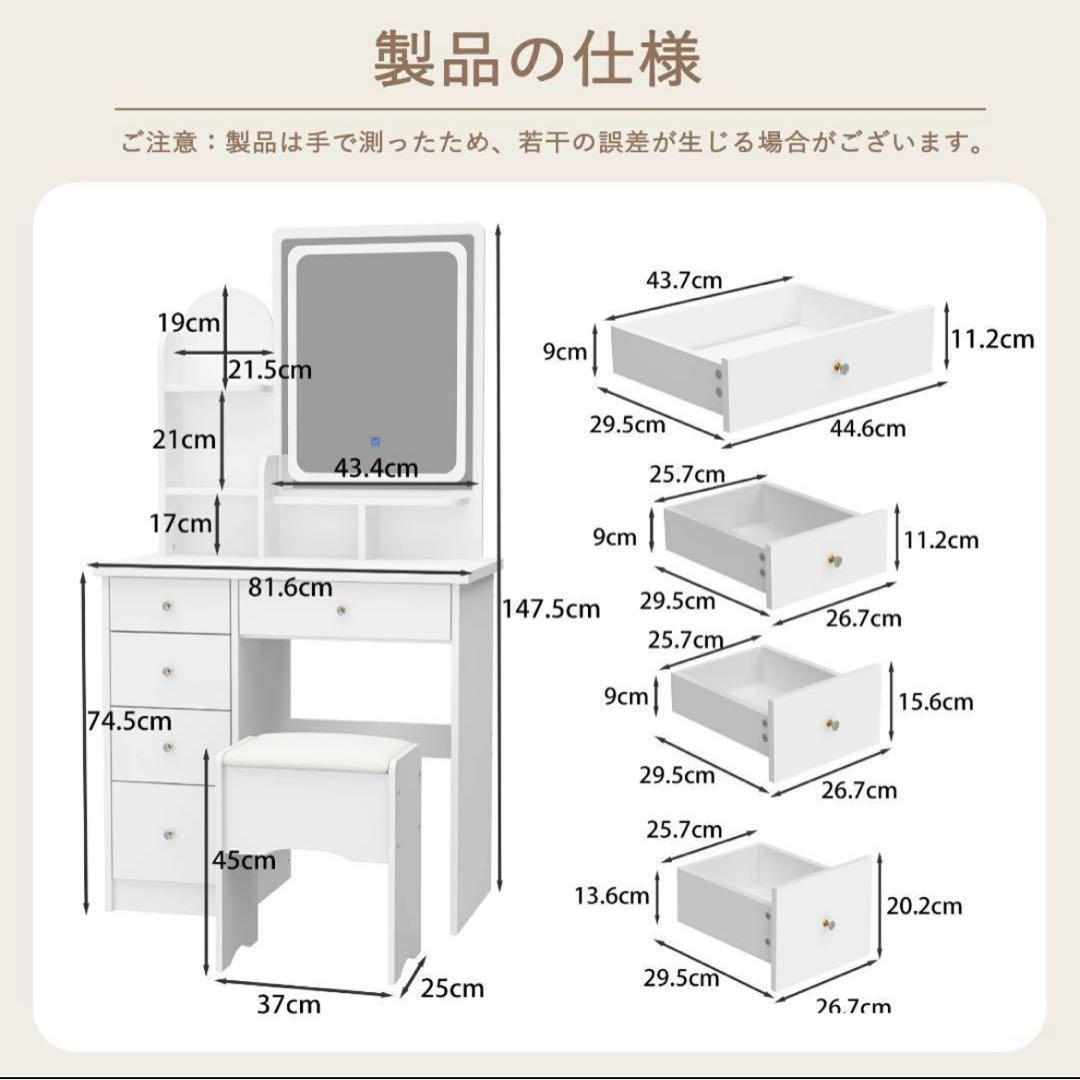 製品の仕様

ご注意：製品は手で測ったため、若干の誤差が生じる場合がございます。

19cm
21.5cm
21cm
43.4cm
17cm
81.6cm
147.5cm
74.5cm
45cm
37cm
25cm

43.7cm
9cm
11.2cm
29.5cm
44.6cm

25.7cm
9cm
11.2cm
29.5cm
26.7cm

25.7cm
9cm
15.6cm
29.5cm
26.7cm

25.7cm
13.6cm
20.2cm
29.5cm
26.7cm