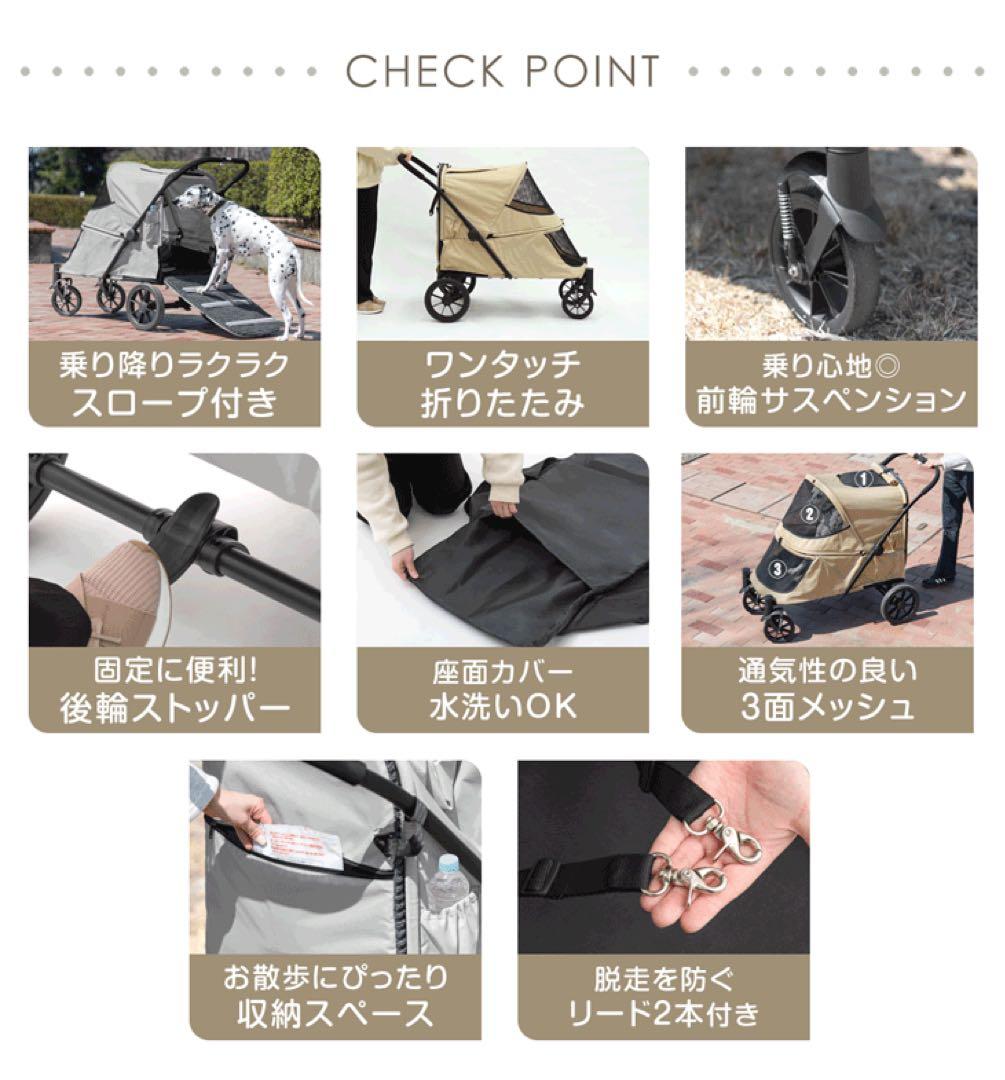 CHECK POINT

乗り降りラクラク
スロープ付き

ワンタッチ
折りたたみ

乗り心地◎
前輪サスペンション

固定に便利!
後輪ストッパー

座面カバー
水洗いOK

①
②
③

通気性の良い
3面メッシュ

お散歩にぴったり
収納スペース

脱走を防ぐ
リード2本付き