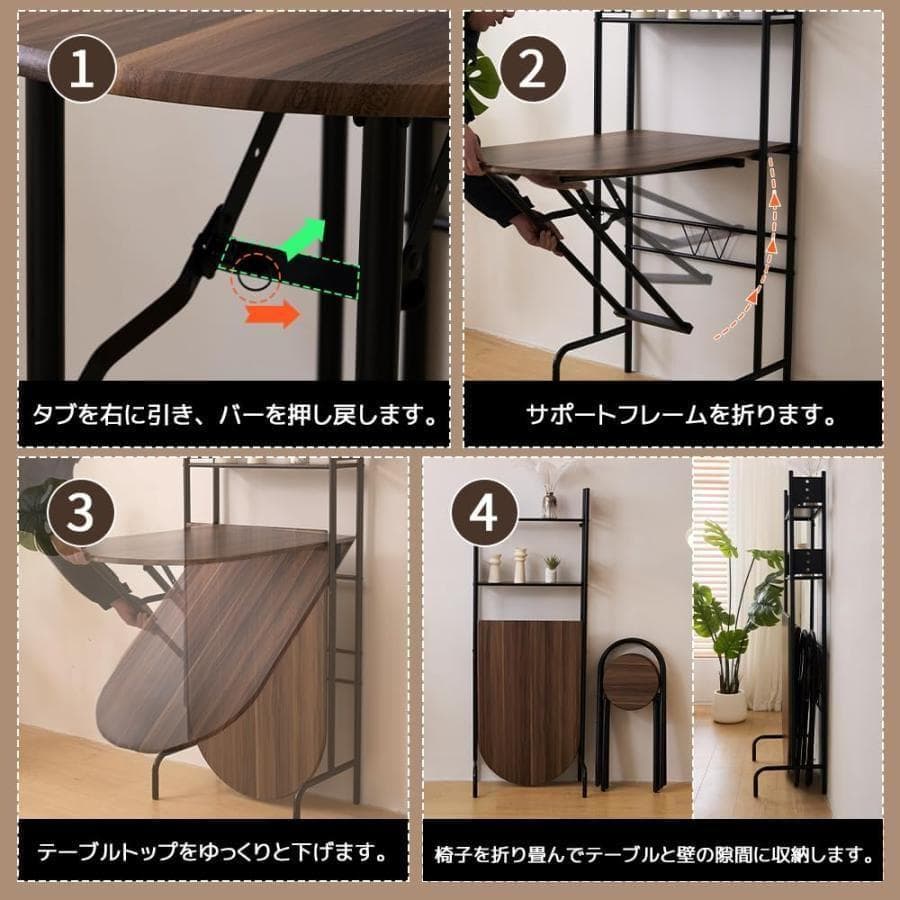 1

タブを右に引き、バーを押し戻します。

2

サポートフレームを折ります。

3

テーブルトップをゆっくりと下げます。

4

椅子を折り畳んでテーブルと壁の隙間に収納します。