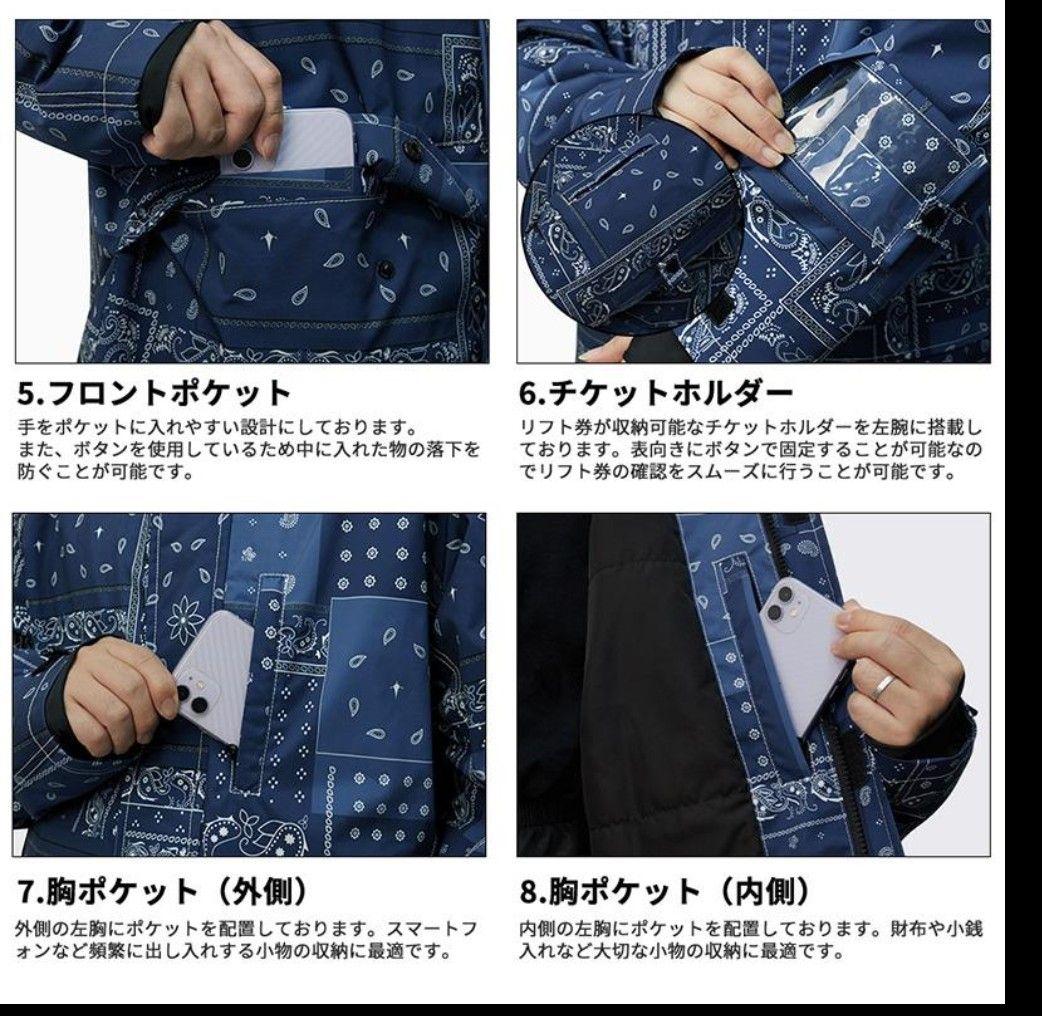 5.フロントポケット

手をポケットに入れやすい設計にしております。また、ボタンを使用しているため中に入れた物の落下を防ぐことが可能です。

6.チケットホルダー

リフト券が収納可能なチケットホルダーを左腕に搭載しております。表向きにボタンで固定することが可能なのでリフト券の確認をスムーズに行うことが可能です。

7.胸ポケット（外側）

外側の左胸にポケットを配置しております。スマートフォンなど頻繁に出し入れする小物の収納に最適です。

8.胸ポケット（内側）

内側の左胸にポケットを配置しております。財布や小銭入れなど大切な小物の収納に最適です。