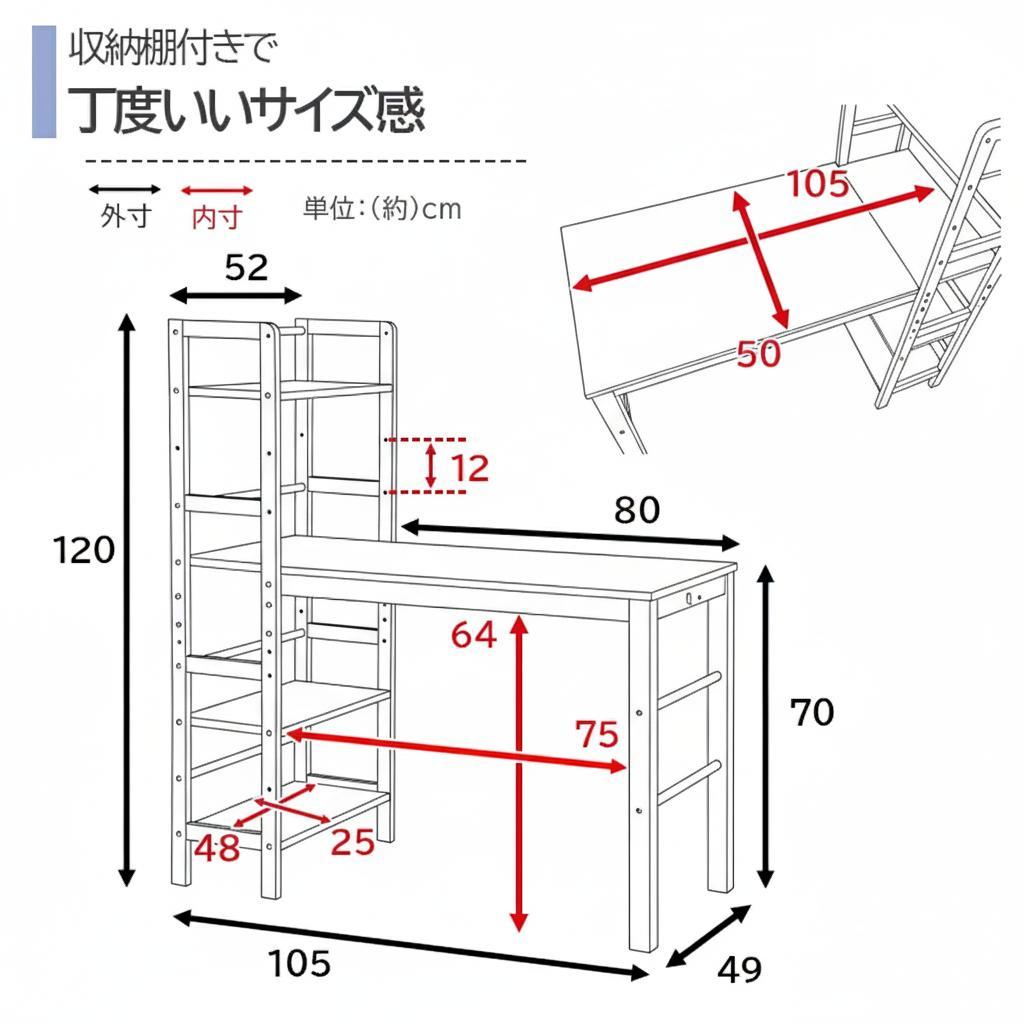 収納棚付きで
丁度いいサイズ感

外寸 内寸 単位:(約)cm

105
50

52
12
80
120
64
70
75
48
25
105
49