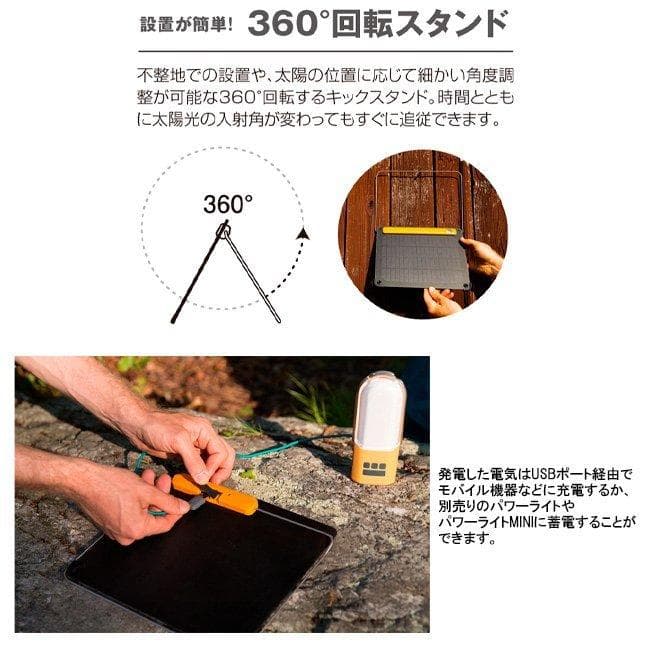 設置が簡単! 360°回転スタンド

不整地での設置や、太陽の位置に応じて細かい角度調整が可能な360°回転するキックスタンド。時間とともに太陽光の入射角が変わってもすぐに追従できます。

360°

発電した電気はUSBポート経由でモバイル機器などに充電するか、別売りのパワーライトやパワーライトMINIに蓄電することができます。