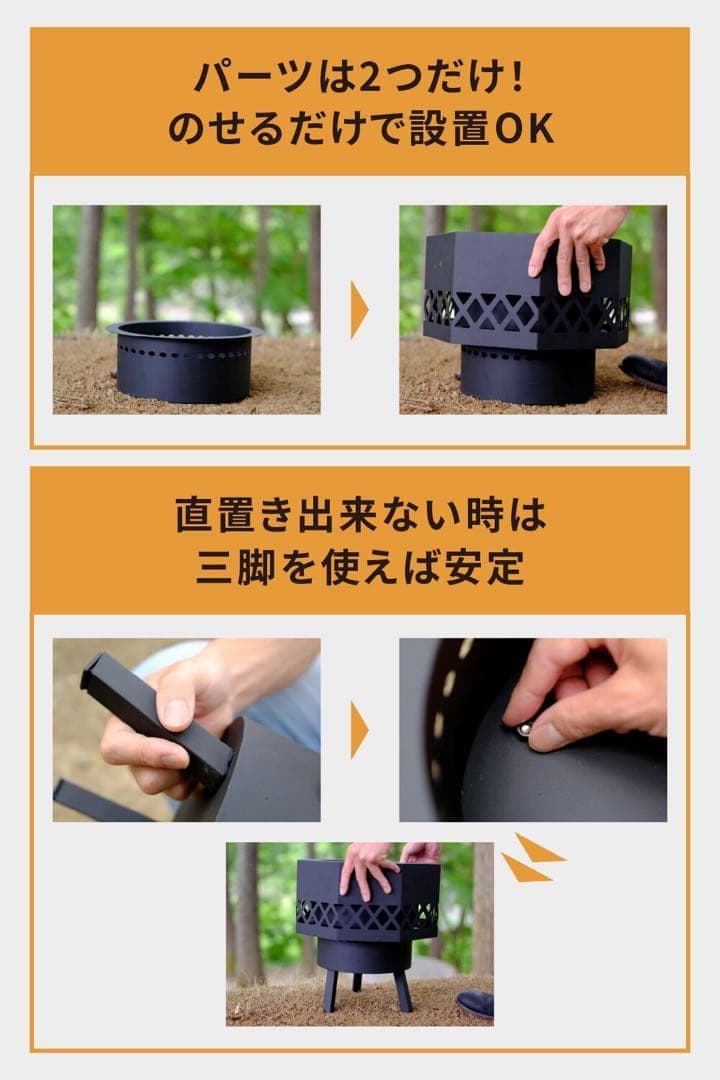 パーツは2つだけ！
のせるだけで設置OK

直置き出来ない時は
三脚を使えば安定