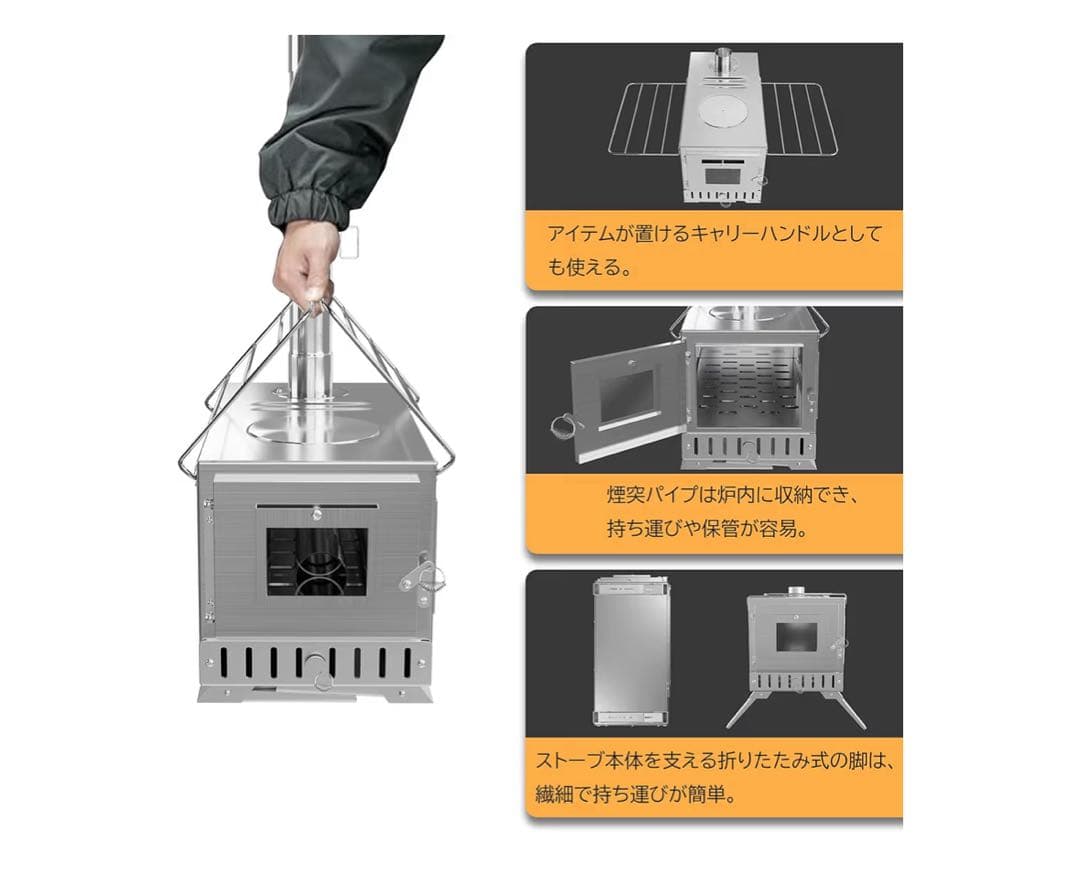 アイテムが置けるキャリーハンドルとしても使える。

煙突パイプは炉内に収納でき、持ち運びや保管が容易。

ストーブ本体を支える折りたたみ式の脚は、繊細で持ち運びが簡単。