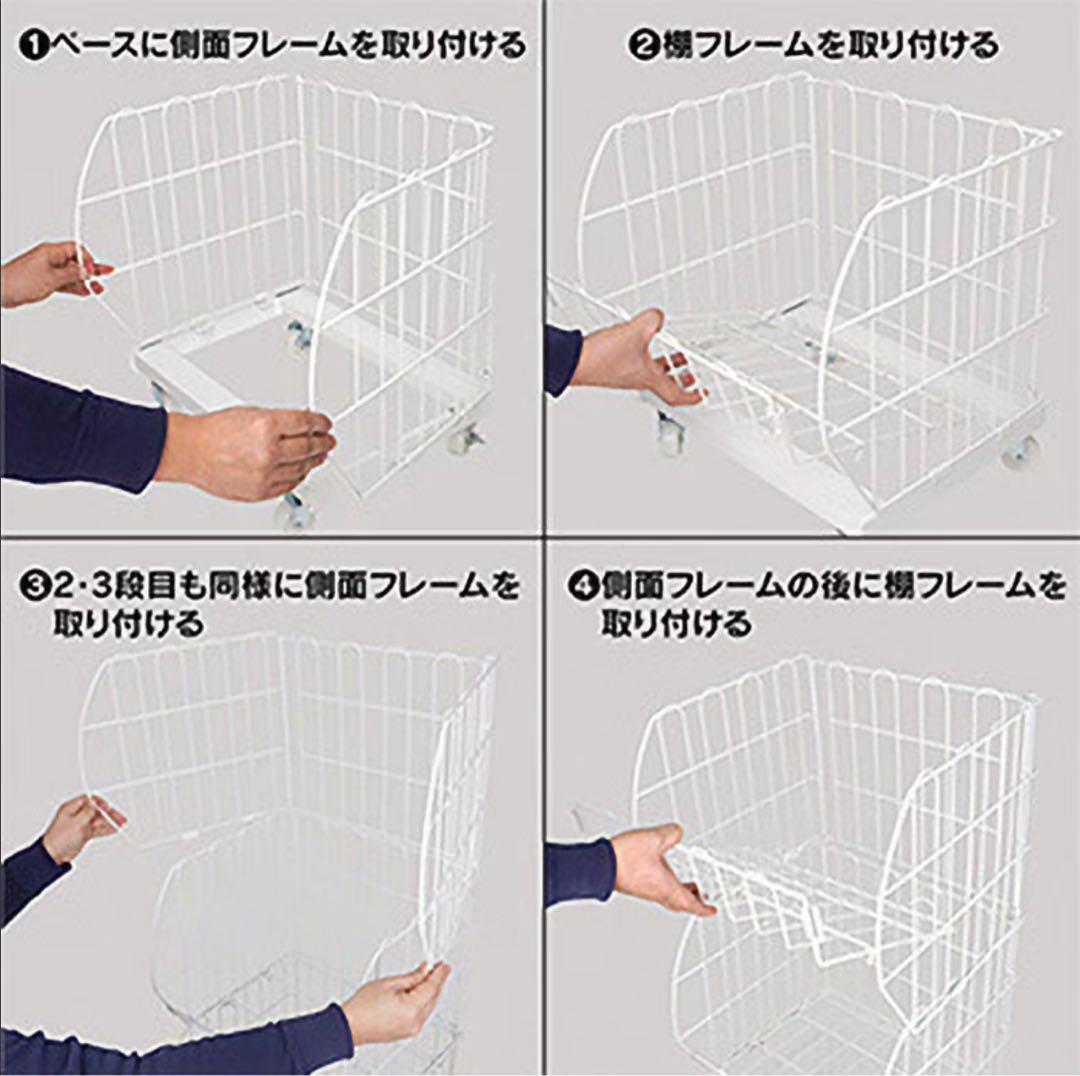 ❶ベースに側面フレームを取り付ける

❷棚フレームを取り付ける

❸2・3段目も同様に側面フレームを取り付ける

❹側面フレームの後に棚フレームを取り付ける