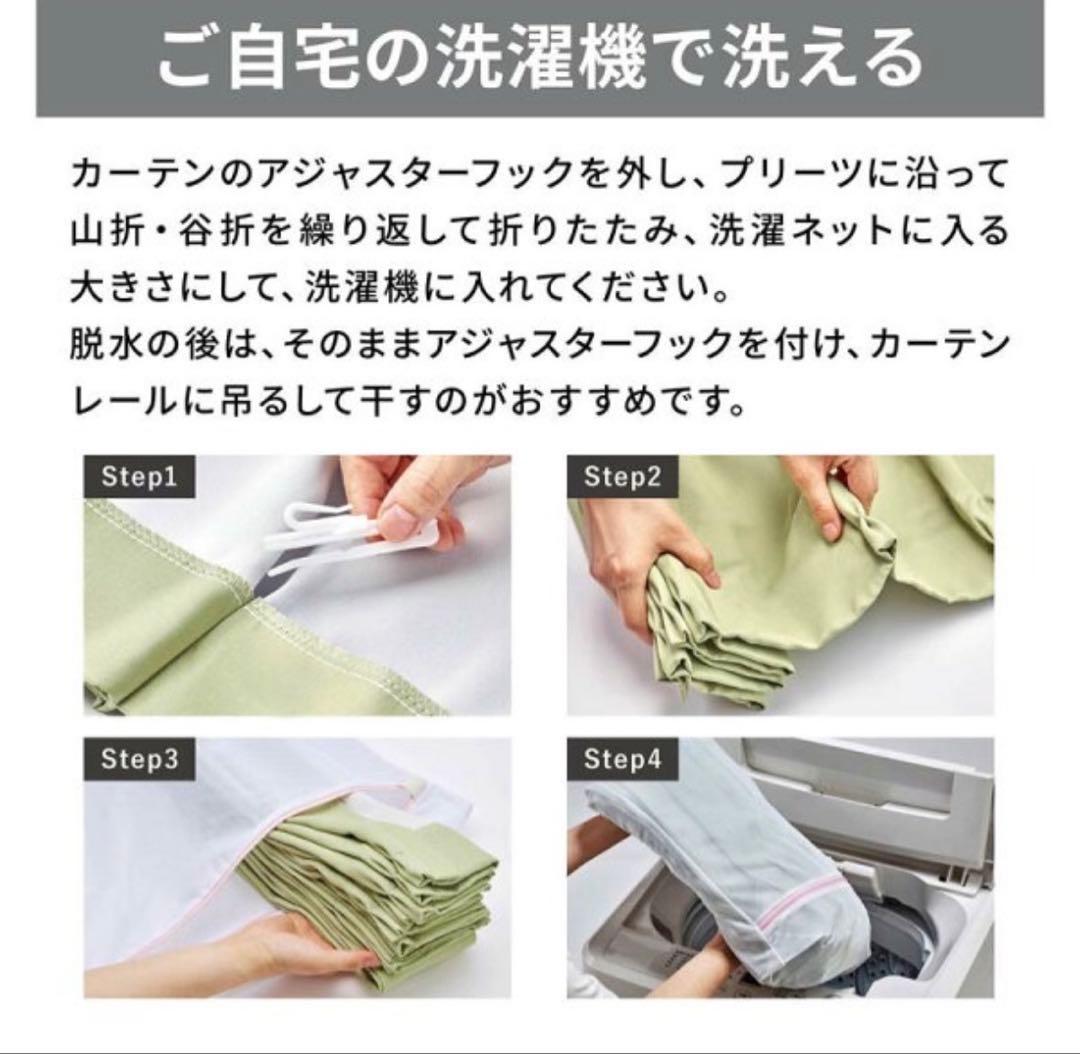 ご自宅の洗濯機で洗える

カーテンのアジャスターフックを外し、プリーツに沿って山折・谷折を繰り返して折りたたみ、洗濯ネットに入る大きさにして、洗濯機に入れてください。
脱水の後は、そのままアジャスターフックを付け、カーテンレールに吊るして干すのがおすすめです。

Step1

Step2

Step3

Step4