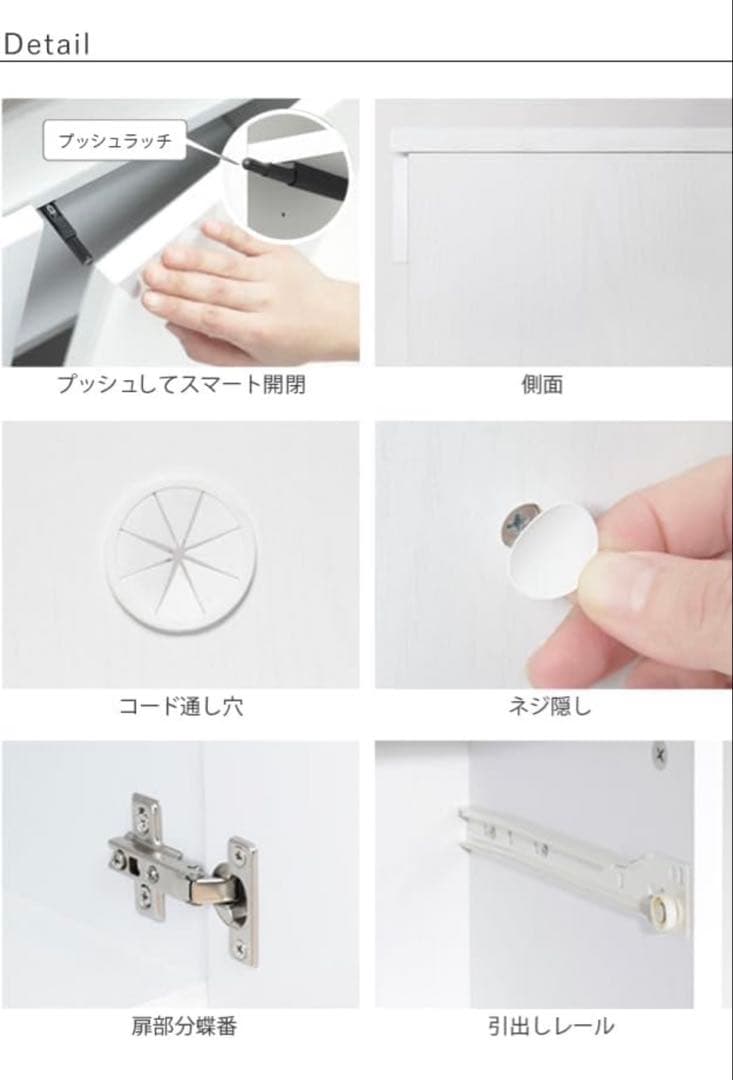 Detail

プッシュラッチ

プッシュしてスマート開閉

側面

コード通し穴

ネジ隠し

扉部分蝶番

引出しレール