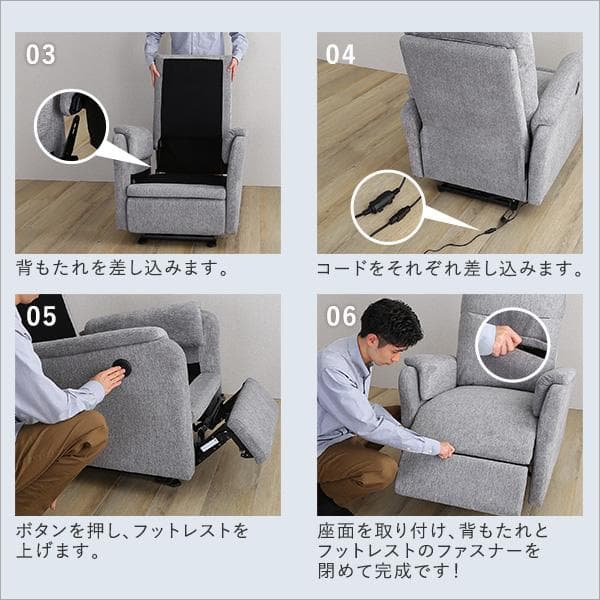 03

背もたれを差し込みます。

04

コードをそれぞれ差し込みます。

05

ボタンを押し、フットレストを上げます。

06

座面を取り付け、背もたれとフットレストのファスナーを閉めて完成です！