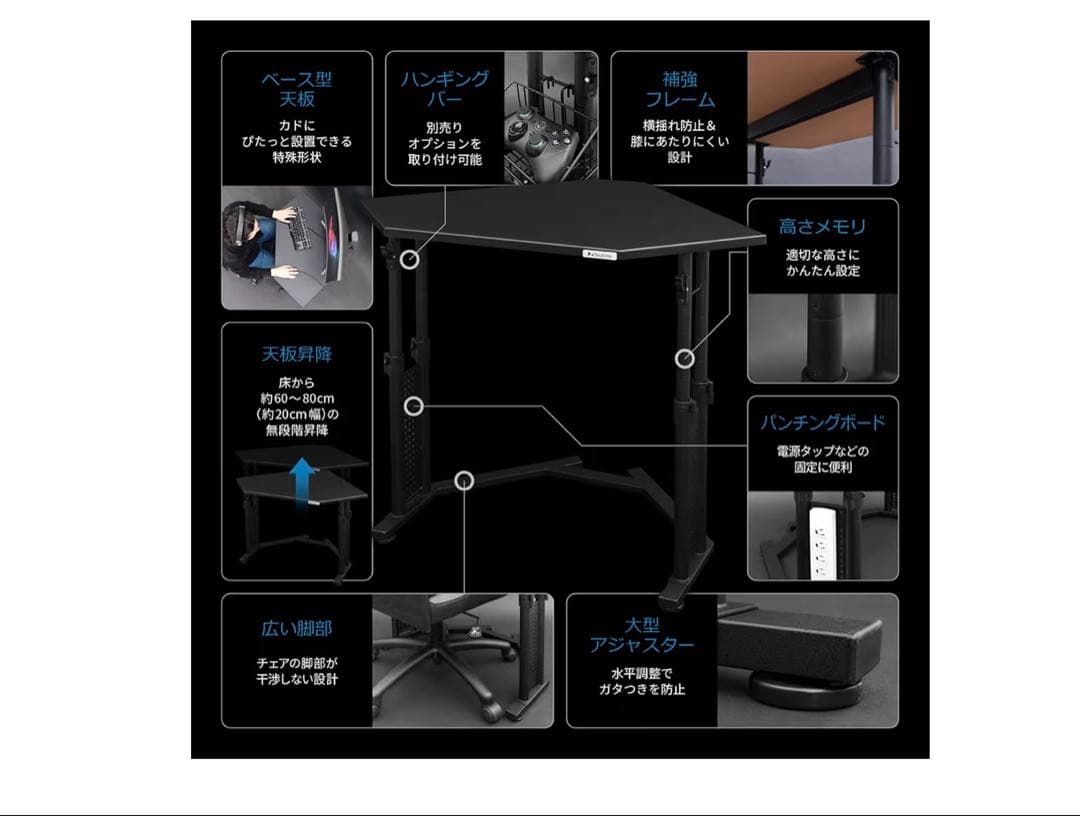 ベース型
天板

カドに
ぴたっと設置できる
特殊形状

ハンギング
バー

別売り
オプションを
取り付け可能

補強
フレーム

横揺れ防止＆
膝にあたりにくい
設計

高さメモリ

適切な高さに
かんたん設定

天板昇降

床から
約60〜80cm
（約20cm幅）の
無段階昇降

パンチングボード

電源タップなどの
固定に便利

広い脚部

チェアの脚部が
干渉しない設計

大型
アジャスター

水平調整で
ガタつきを防止