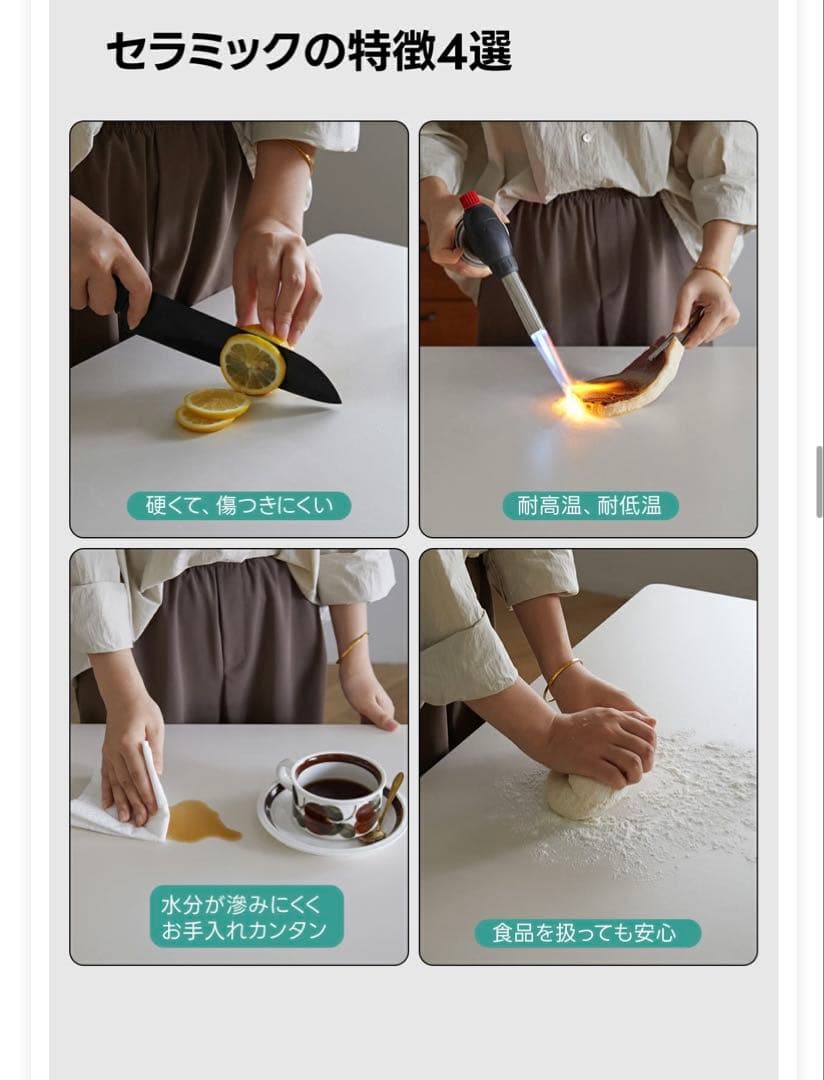 セラミックの特徴4選

硬くて、傷つきにくい

耐高温、耐低温

水分が滲みにくく
お手入れカンタン

食品を扱っても安心