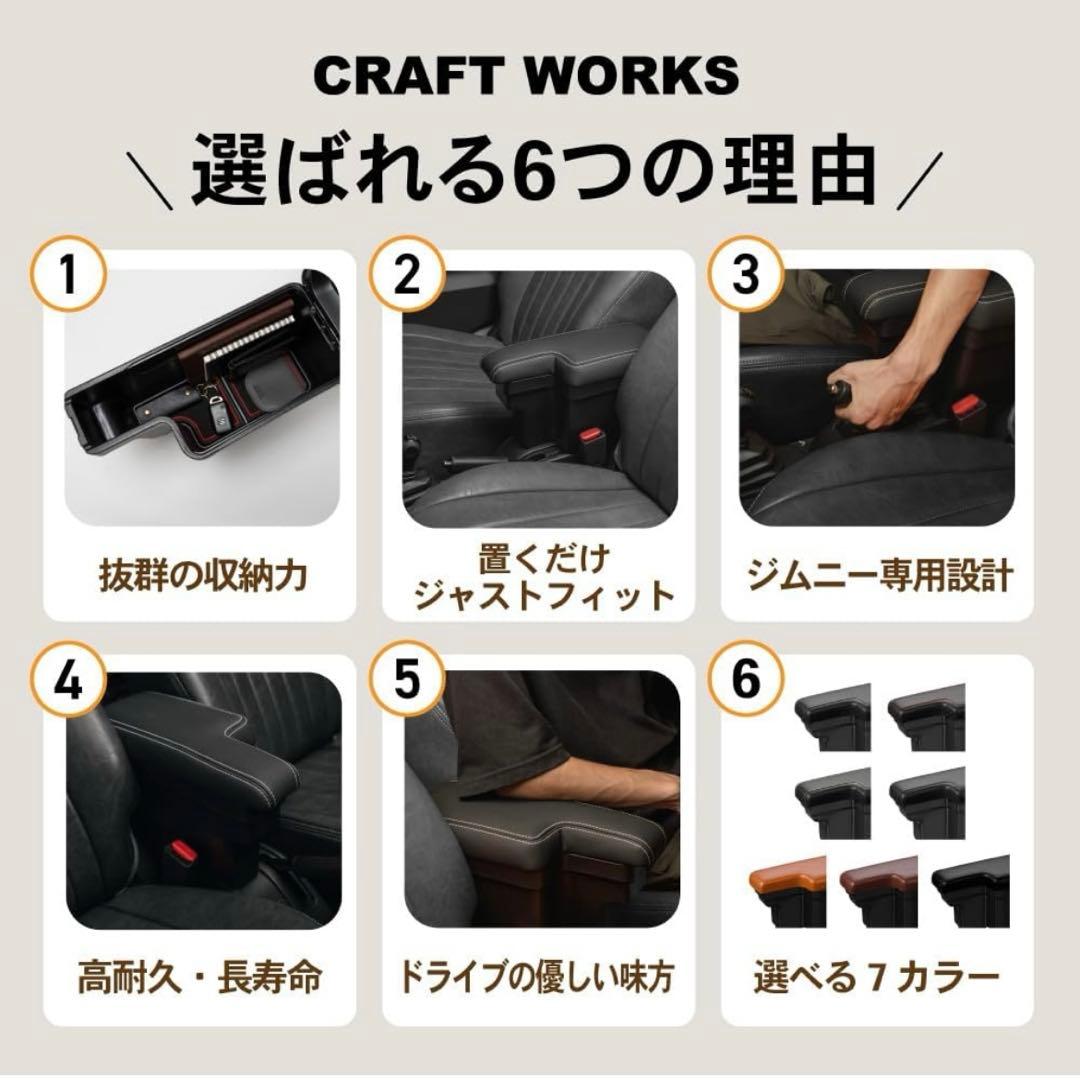 CRAFT WORKS

＼ 選ばれる6つの理由 ／

1

抜群の収納力

2

置くだけ
ジャストフィット

3

ジムニー専用設計

4

高耐久・長寿命

5

ドライブの優しい味方

6

選べる 7 カラー