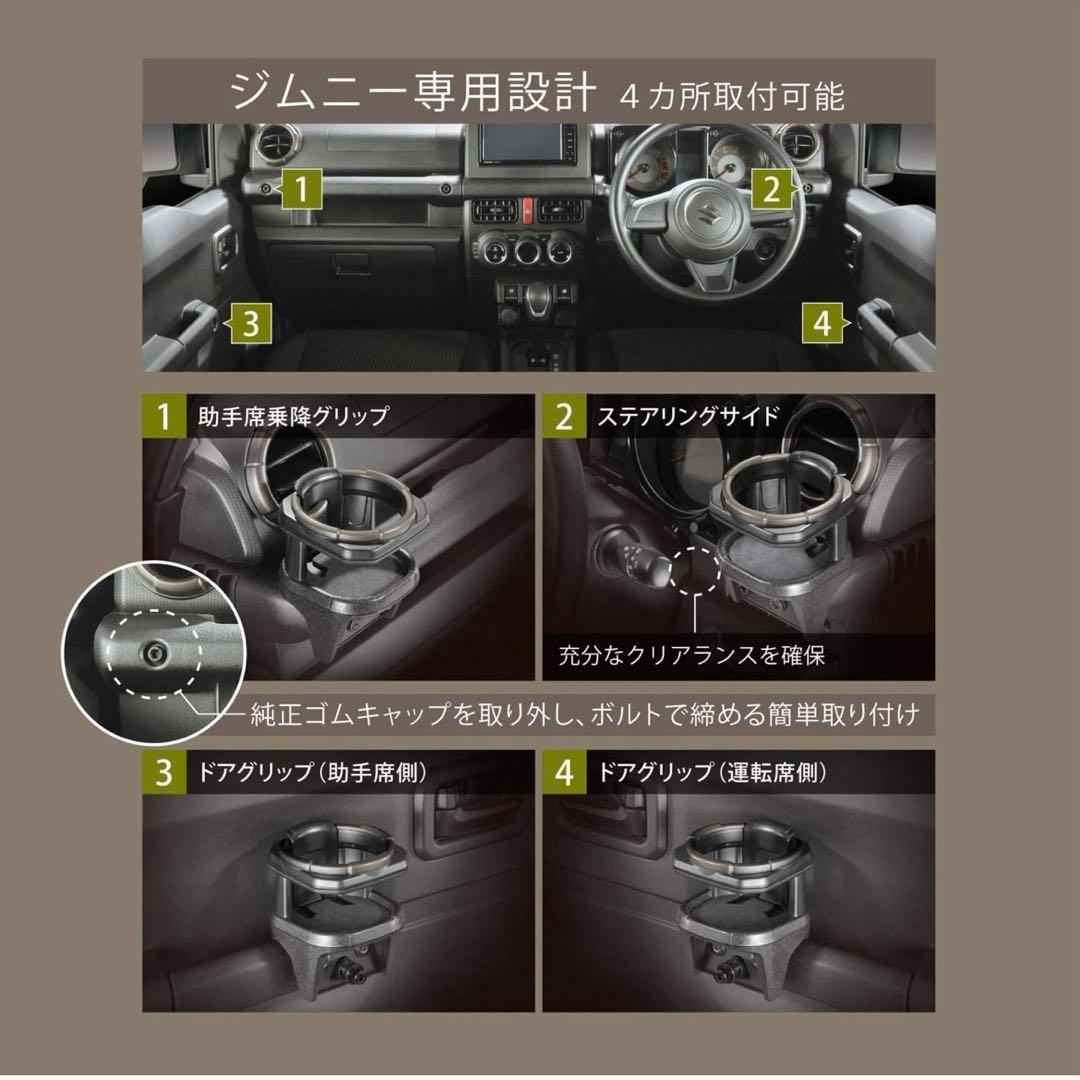 ジムニー専用設計 4カ所取付可能

1

2

3

4

1 助手席乗降グリップ

2 ステアリングサイド

充分なクリアランスを確保

純正ゴムキャップを取り外し、ボルトで締める簡単取り付け

3 ドアグリップ（助手席側）

4 ドアグリップ（運転席側）