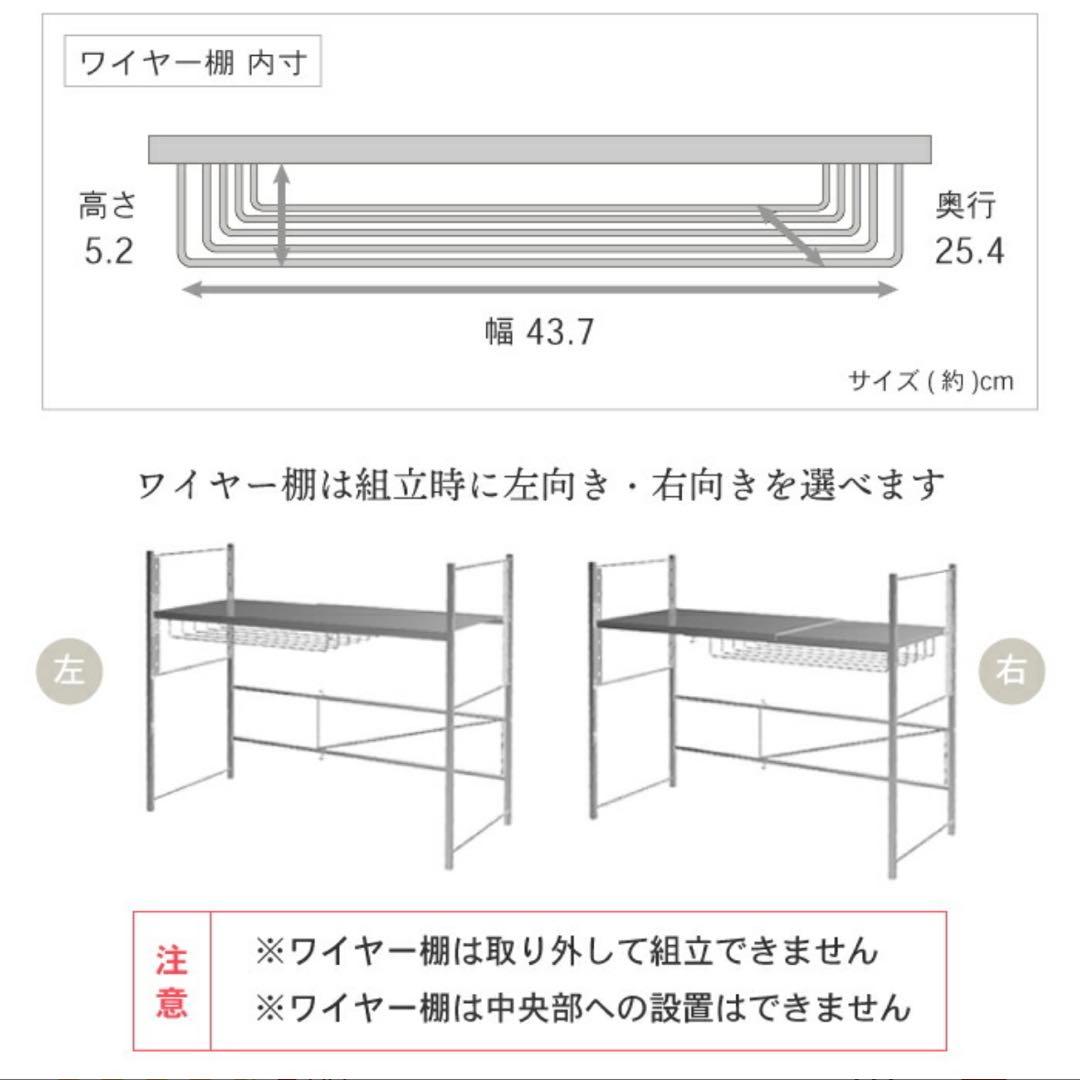 ワイヤー棚 内寸

高さ
5.2

奥行
25.4

幅 43.7

サイズ ( 約 )cm

ワイヤー棚は組立時に左向き・右向きを選べます

左

右

注意

※ワイヤー棚は取り外して組立できません
※ワイヤー棚は中央部への設置はできません