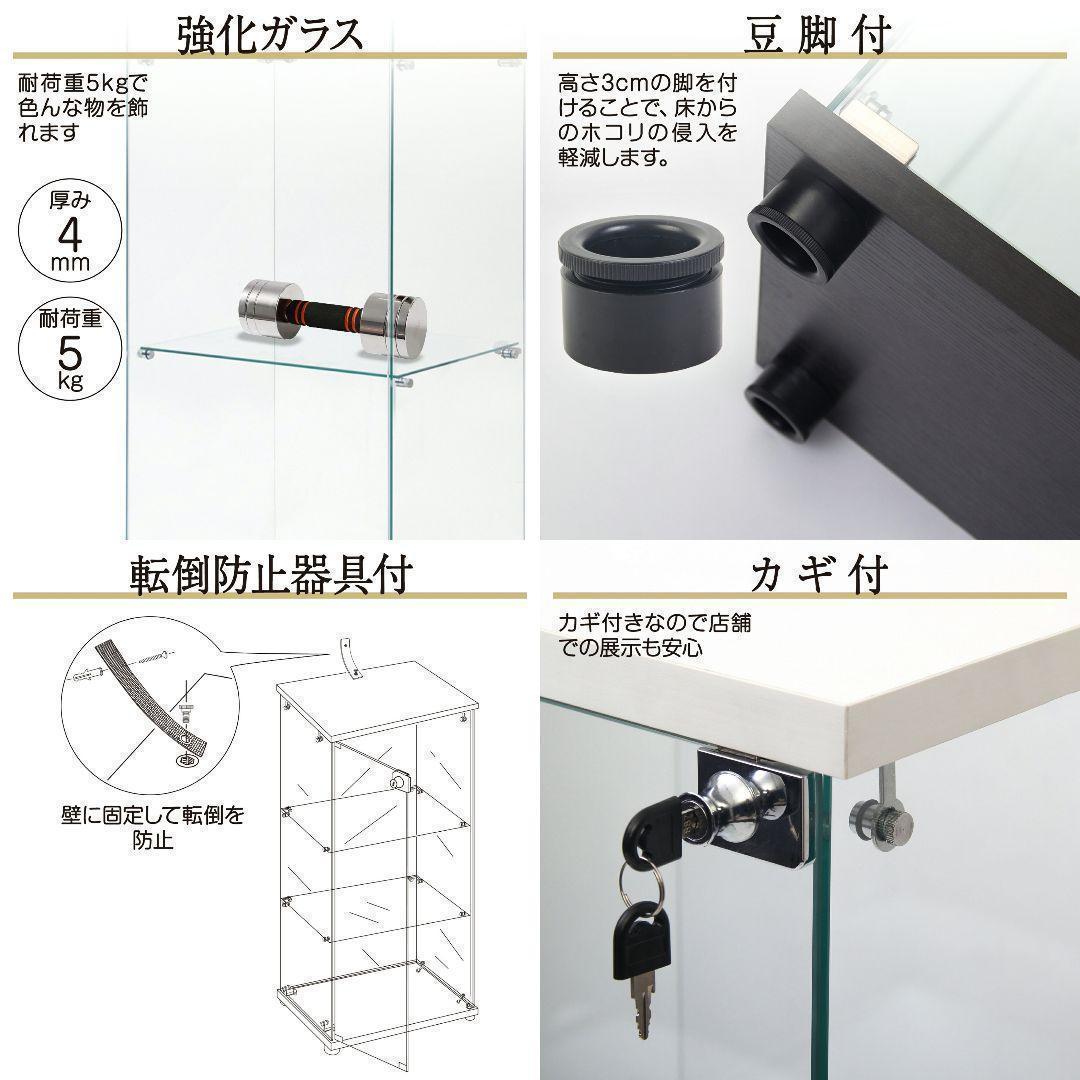 強化ガラス

耐荷重5kgで色んな物を飾れます

厚み
4
mm

耐荷重
5
kg

豆脚付

高さ3cmの脚を付けることで、床からのホコリの侵入を軽減します。

転倒防止器具付

壁に固定して転倒を防止

カギ付

カギ付きなので店舗での展示も安心