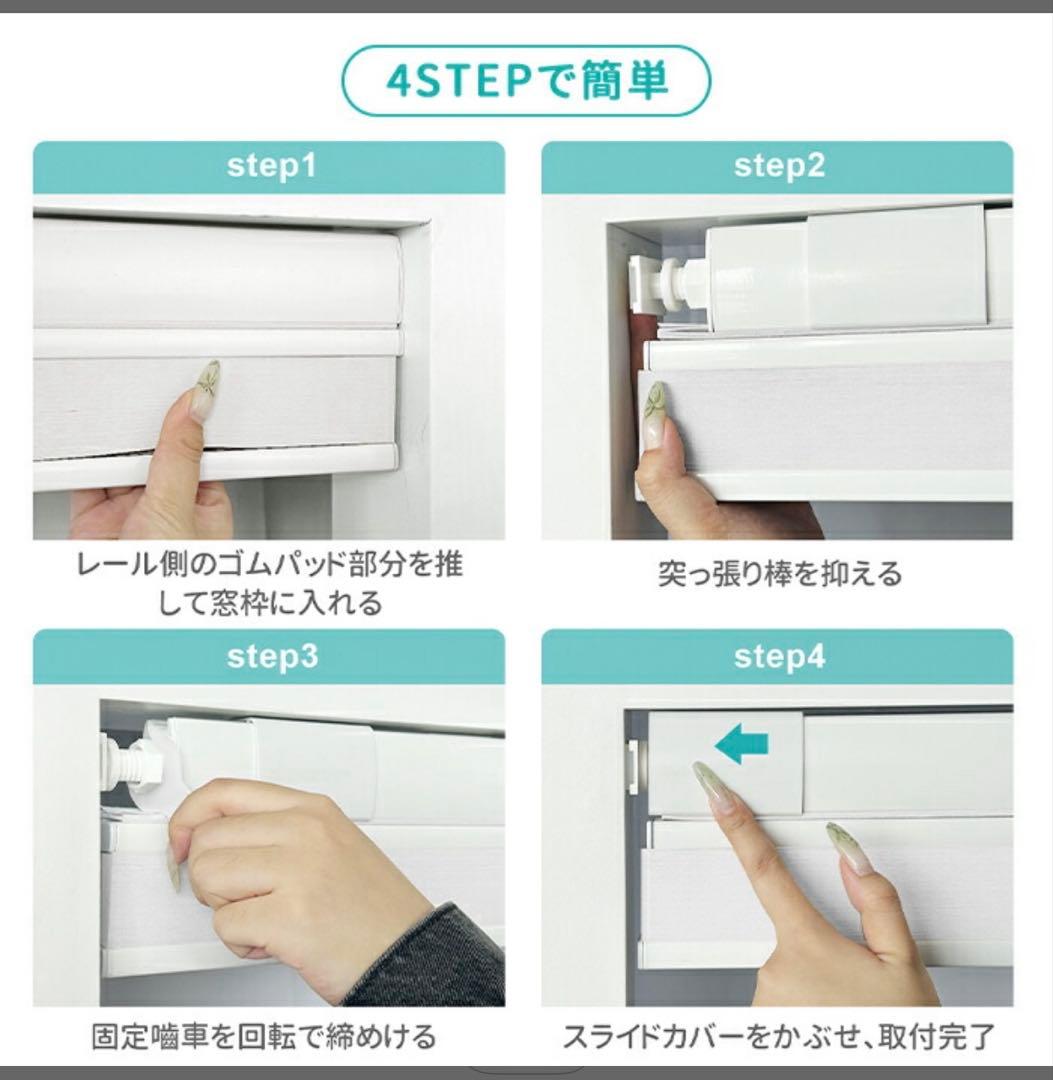 4STEPで簡単

step1

レール側のゴムパッド部分を推して窓枠に入れる

step2

突っ張り棒を抑える

step3

固定噛車を回転で締めける

step4

スライドカバーをかぶせ、取付完了