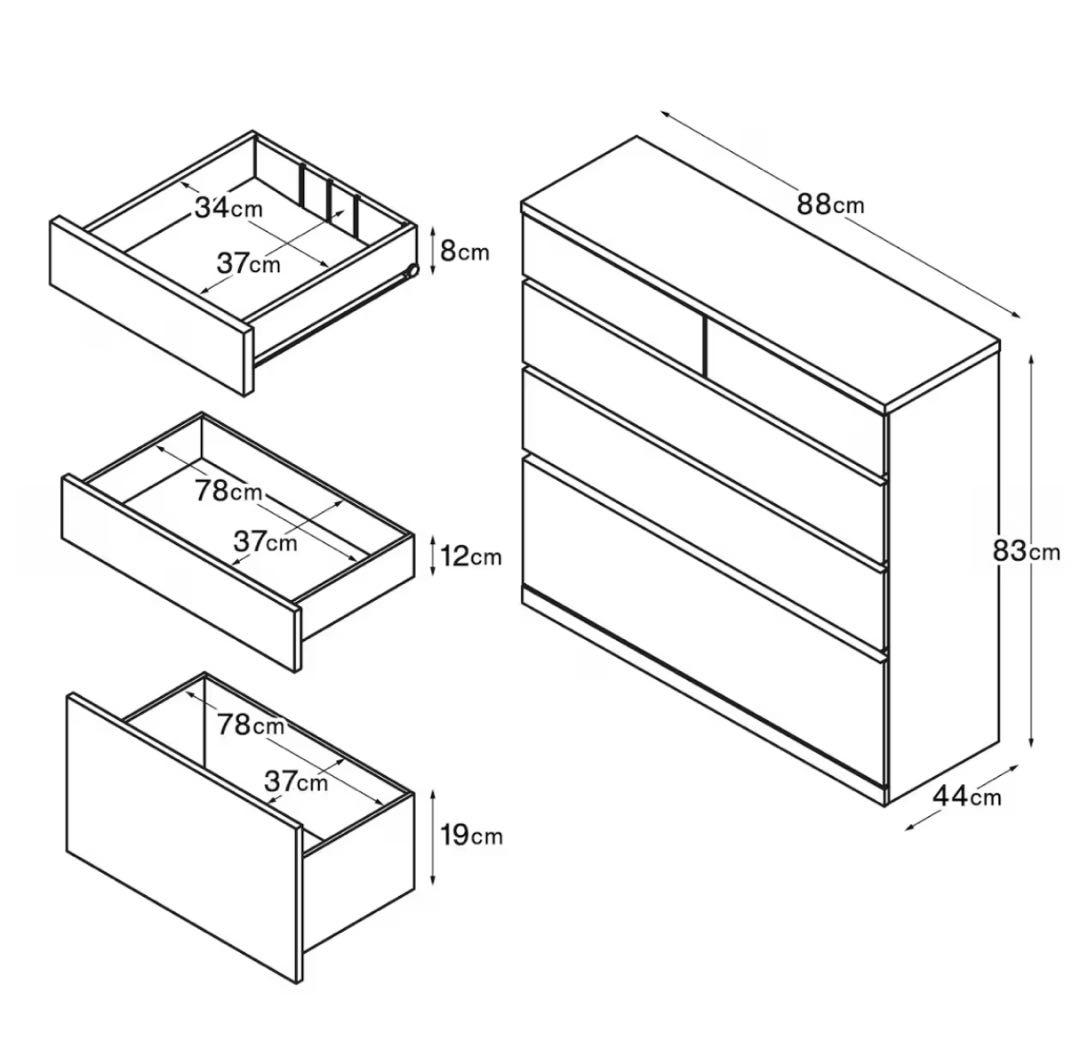 34cm
37cm
8cm
78cm
37cm
12cm
78cm
37cm
19cm
88cm
83cm
44cm