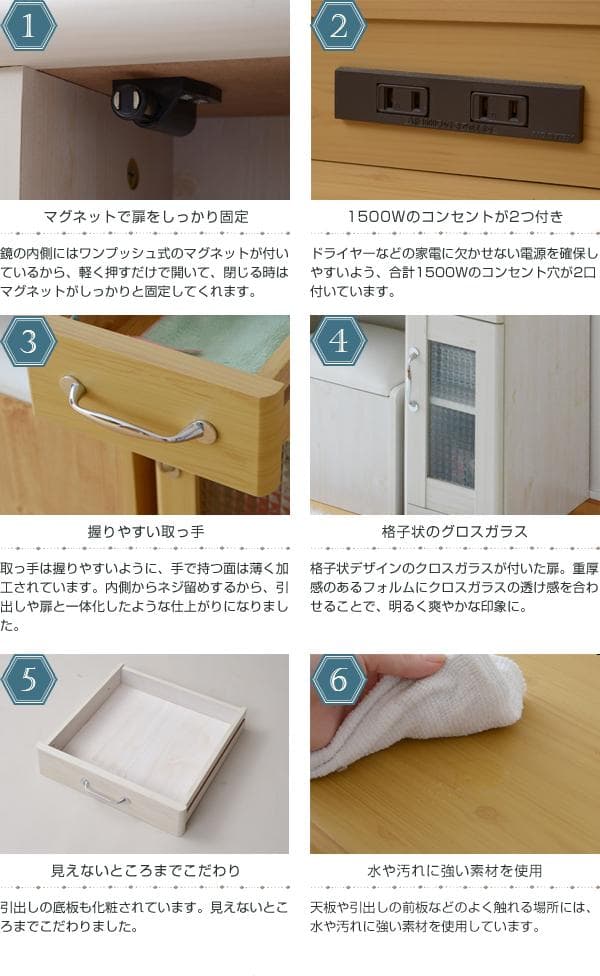 1

マグネットで扉をしっかり固定

鏡の内側にはワンプッシュ式のマグネットが付いているから、軽く押すだけで開いて、閉じる時はマグネットがしっかりと固定してくれます。

2

1500Wのコンセントが2つ付き

ドライヤーなどの家電に欠かせない電源を確保しやすいよう、合計1500Wのコンセント穴が2口付いています。

3

握りやすい取っ手

取っ手は握りやすいように、手で持つ面は薄く加工されています。内側からネジ留めするから、引出しや扉と一体化したような仕上がりになりました。

4

格子状のグロスガラス

格子状デザインのクロスガラスが付いた扉。重厚感のあるフォルムにクロスガラスの透け感を合わせることで、明るく爽やかな印象に。

5

見えないところまでこだわり

引出しの底板も化粧されています。見えないところまでこだわりました。

6

水や汚れに強い素材を使用

天板や引出しの前板などのよく触れる場所には、水や汚れに強い素材を使用しています。