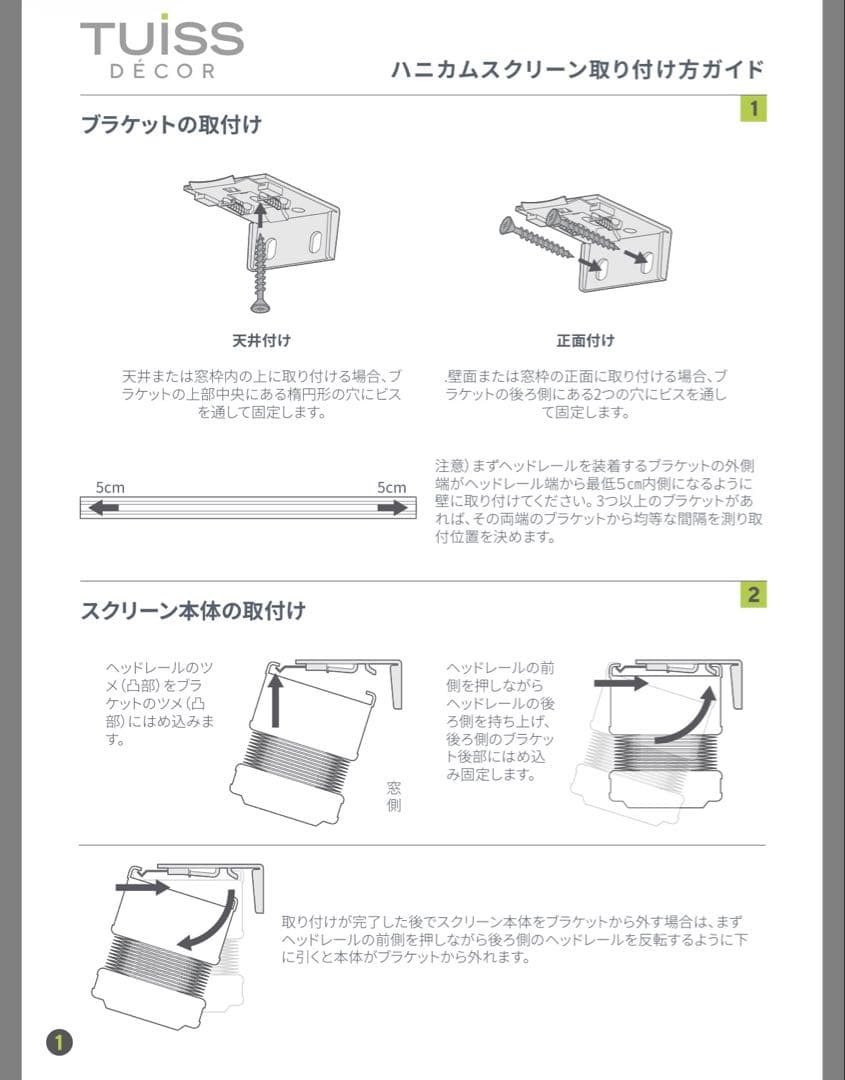 TUISS
DÉCOR

ハニカムスクリーン取り付け方ガイド

1

ブラケットの取付け

天井付け

天井または窓枠内の上に取り付ける場合、ブラケットの上部中央にある楕円形の穴にビスを通して固定します。

正面付け

.壁面または窓枠の正面に取り付ける場合、ブラケットの後ろ側にある2つの穴にビスを通して固定します。

5cm

5cm

注意）まずヘッドレールを装着するブラケットの外側端がヘッドレール端から最低5cm内側になるように壁に取り付けてください。3つ以上のブラケットがあれば、その両端のブラケットから均等な間隔を測り取付位置を決めます。

2

スクリーン本体の取付け

ヘッドレールのツメ（凸部）をブラケットのツメ（凸部）にはめ込みます。

窓側

ヘッドレールの前側を押しながらヘッドレールの後ろ側を持ち上げ、後ろ側のブラケット後部にはめ込み固定します。

取り付けが完了した後でスクリーン本体をブラケットから外す場合は、まずヘッドレールの前側を押しながら後ろ側のヘッドレールを反転するように下に引くと本体がブラケットから外れます。

1