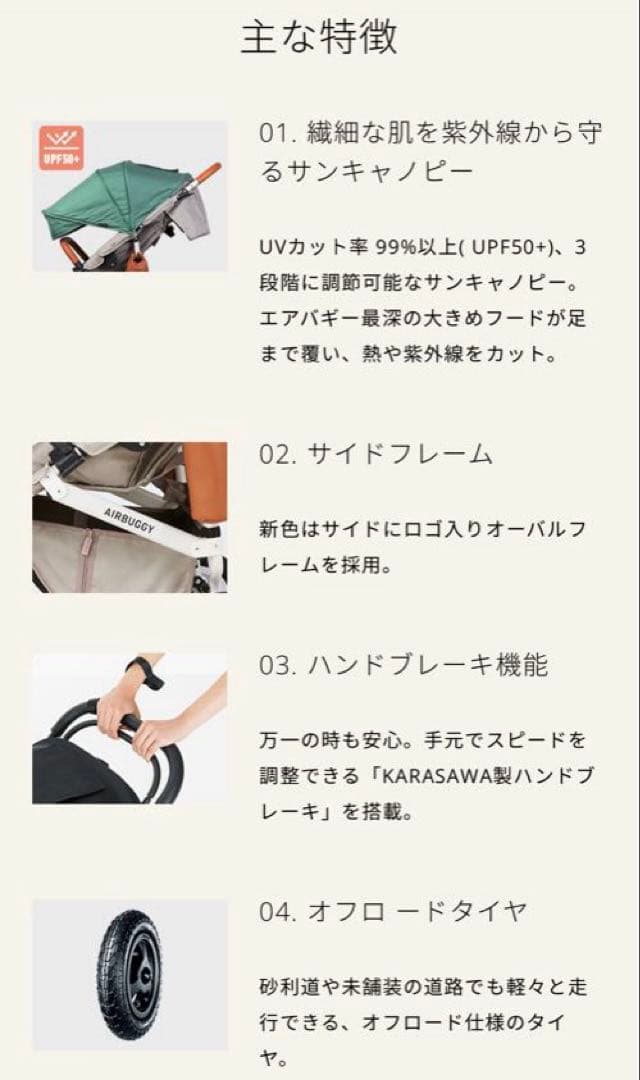 主な特徴

UPF50+

01. 繊細な肌を紫外線から守るサンキャノピー

UVカット率 99%以上( UPF50+)、3段階に調節可能なサンキャノピー。エアバギー最深の大きめフードが足まで覆い、熱や紫外線をカット。

AIRBUGGY

02. サイドフレーム

新色はサイドにロゴ入りオーバルフレームを採用。

03. ハンドブレーキ機能

万一の時も安心。手元でスピードを調整できる「KARASAWA製ハンドブレーキ」を搭載。

04. オフロ ードタイヤ

砂利道や未舗装の道路でも軽々と走行できる、オフロード仕様のタイヤ。