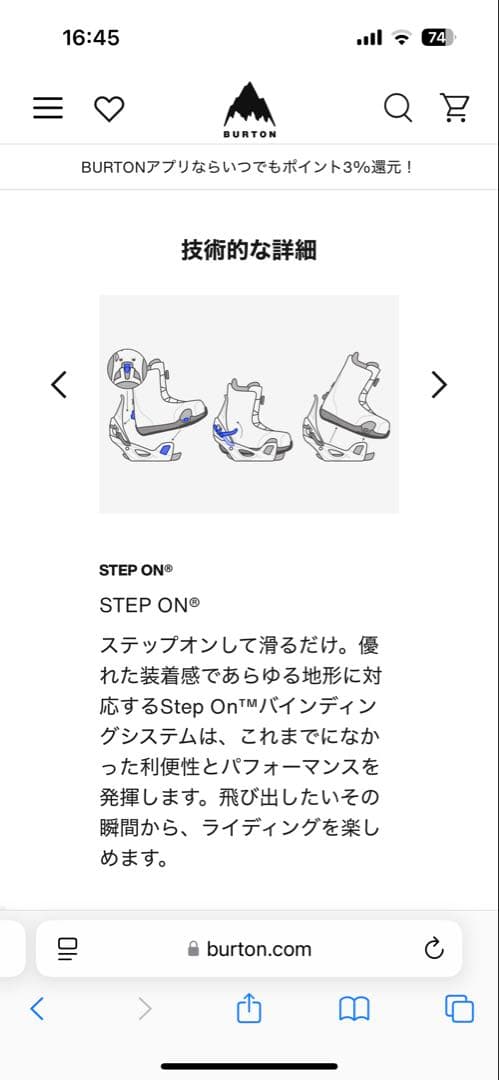 16:45

74

BURTON

BURTONアプリならいつでもポイント3%還元！

技術的な詳細

STEP ON®

STEP ON®

ステップオンして滑るだけ。優れた装着感であらゆる地形に対応するStep On™バインディングシステムは、これまでになかった利便性とパフォーマンスを発揮します。飛び出したいその瞬間から、ライディングを楽しめます。

burton.com